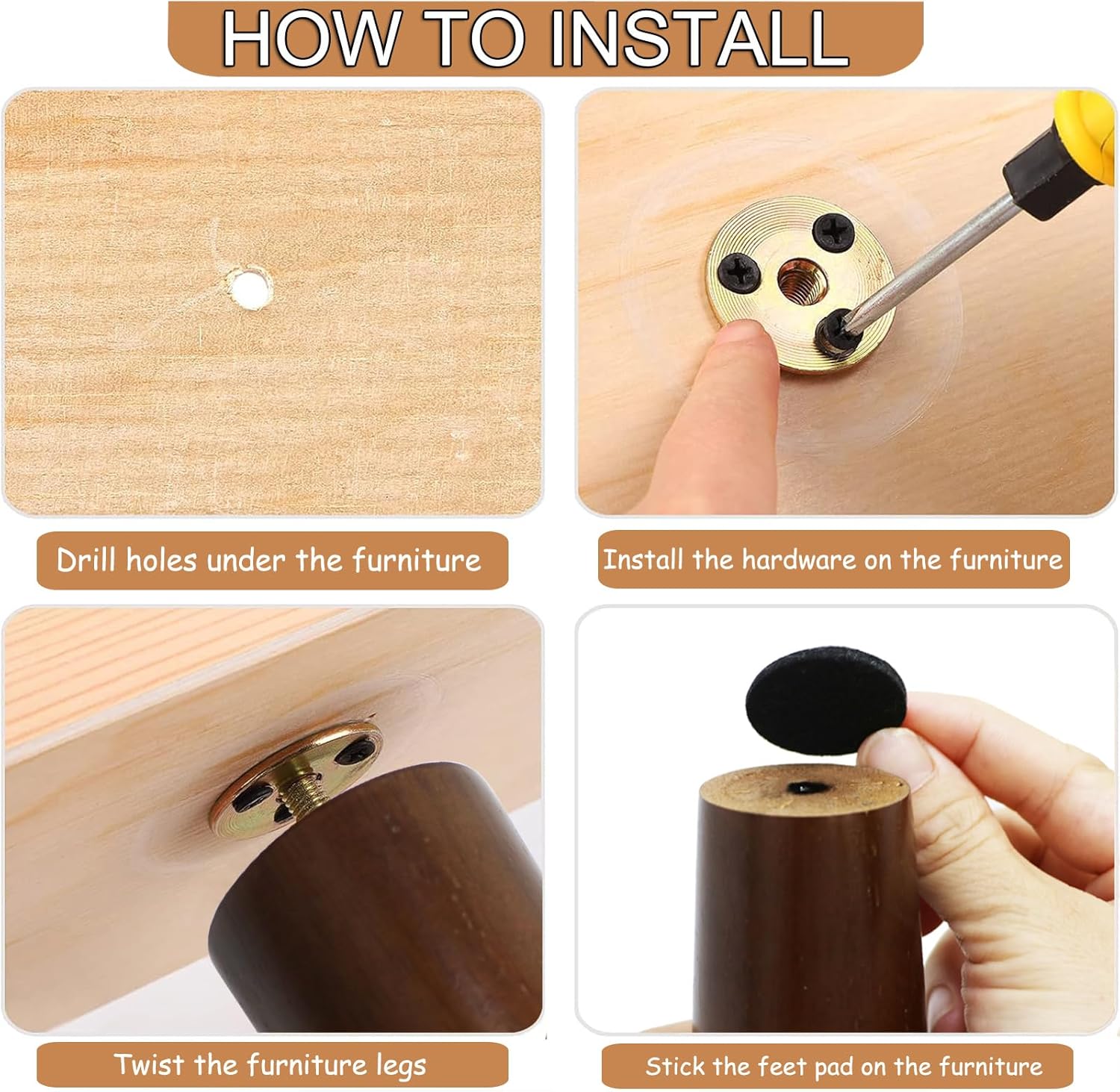 HOW TO INSTALL

Drill holes under the furniture

Install the hardware on the furniture

Twist the furniture legs

Stick the feet pad on the furniture