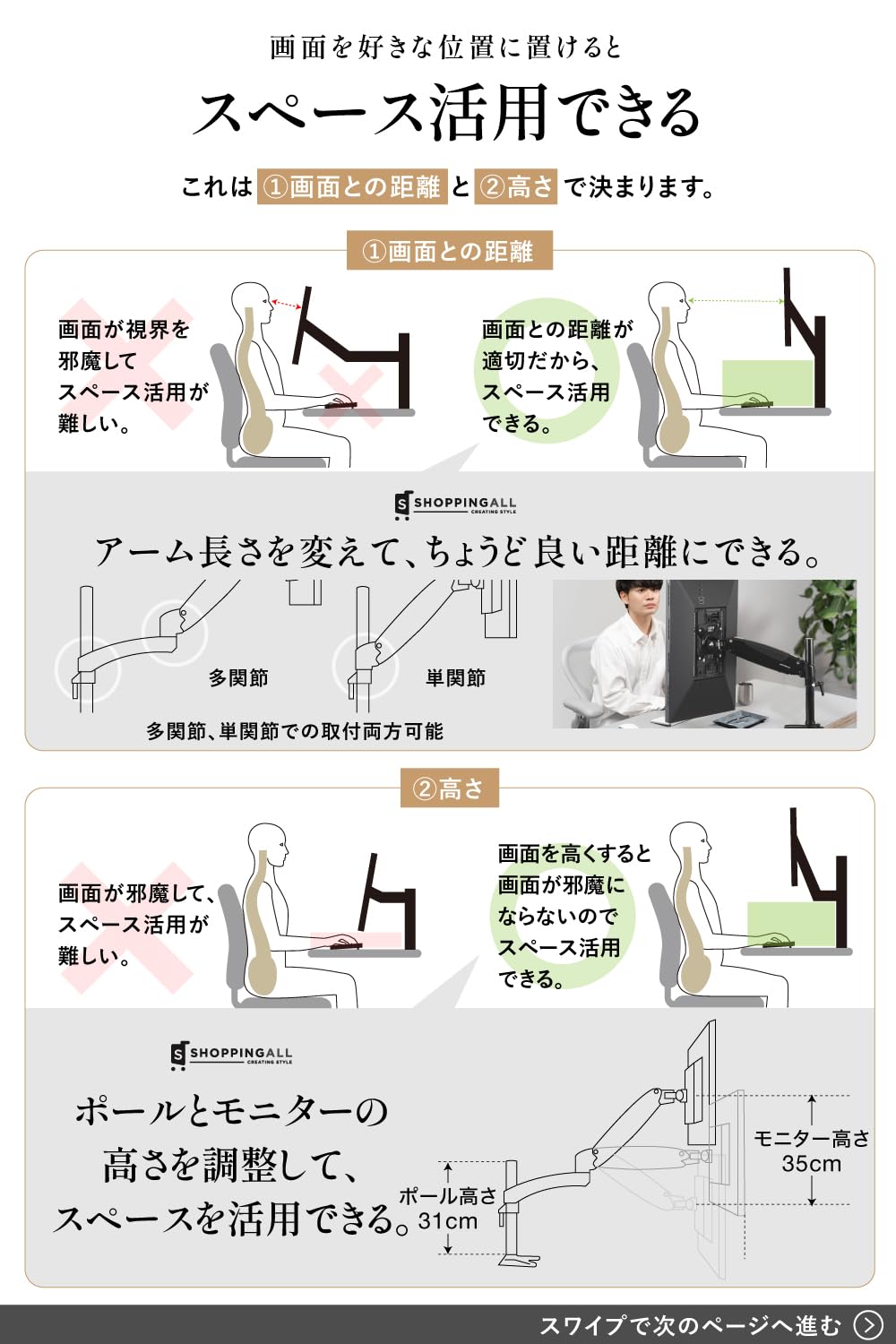 画面を好きな位置に置けると

スペース活用できる

これは ①画面との距離 と ②高さ で決まります。

①画面との距離

画面が視界を邪魔してスペース活用が難しい。

画面との距離が適切だから、スペース活用できる。

SHOPPINGALL CREATING STYLE

アーム長さを変えて、ちょうど良い距離にできる。

多関節

単関節

多関節、単関節での取付両方可能

②高さ

画面が邪魔して、スペース活用が難しい。

画面を高くすると画面が邪魔にならないのでスペース活用できる。

SHOPPINGALL CREATING STYLE

ポールとモニターの高さを調整して、スペースを活用できる。

ポール高さ 31cm

モニター高さ 35cm

スワイプで次のページへ進む