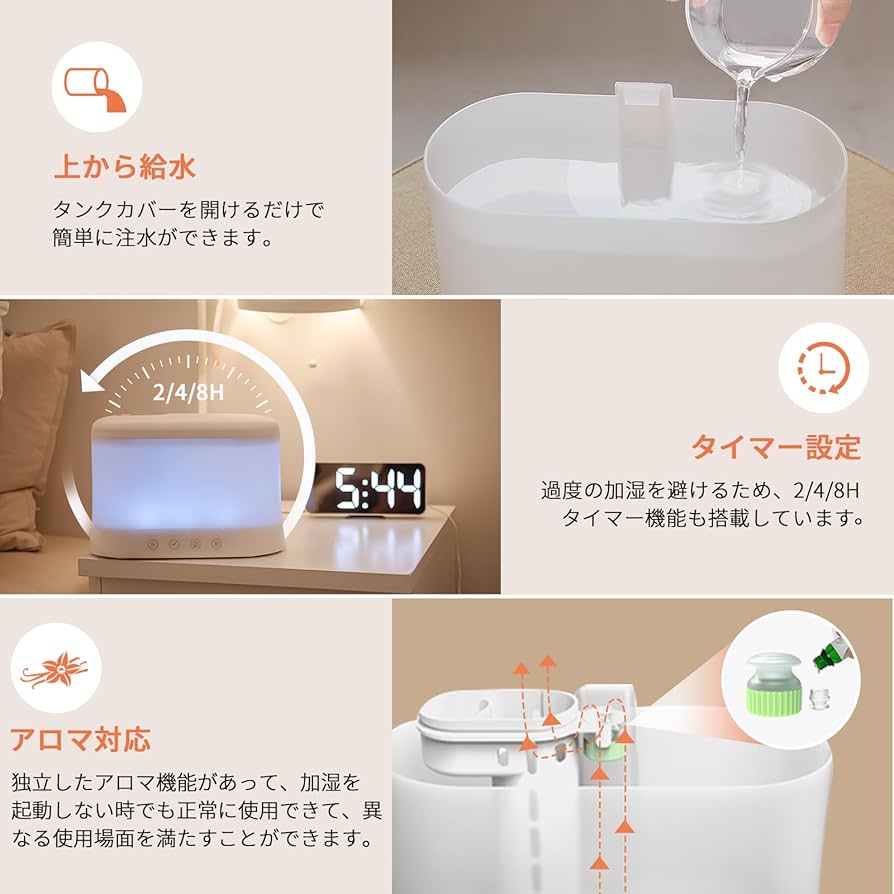 上から給水

タンクカバーを開けるだけで簡単に注水ができます。

2/4/8H

5:44

タイマー設定

過度の加湿を避けるため、2/4/8Hタイマー機能も搭載しています。

アロマ対応

独立したアロマ機能があって、加湿を起動しない時でも正常に使用できて、異なる使用場面を満たすことができます。