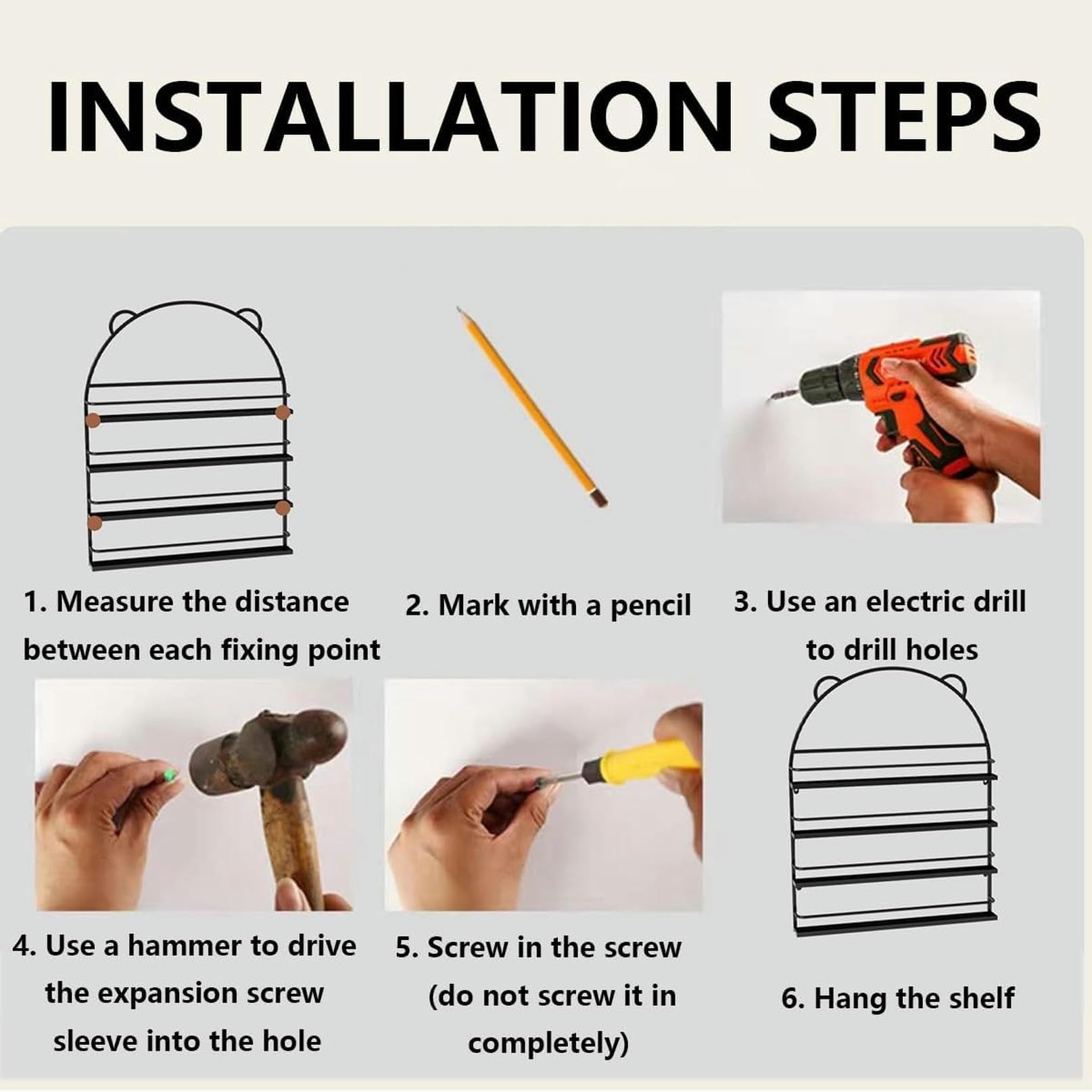 INSTALLATION STEPS

1. Measure the distance between each fixing point

2. Mark with a pencil

3. Use an electric drill to drill holes

4. Use a hammer to drive the expansion screw sleeve into the hole

5. Screw in the screw (do not screw it in completely)

6. Hang the shelf