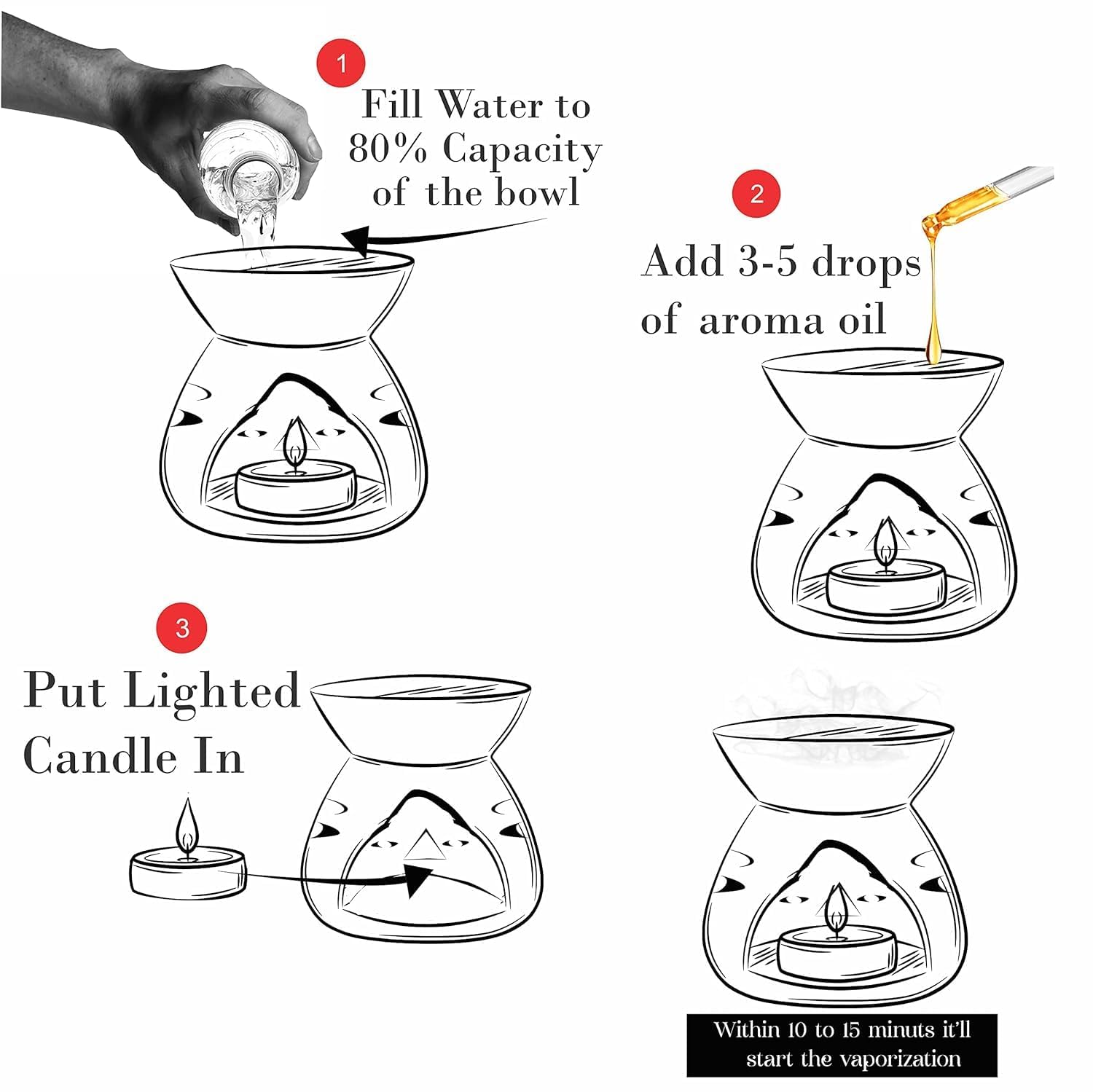 1

Fill Water to 80% Capacity of the bowl

2

Add 3-5 drops of aroma oil

3

Put Lighted Candle In

Within 10 to 15 minuts it'll start the vaporization