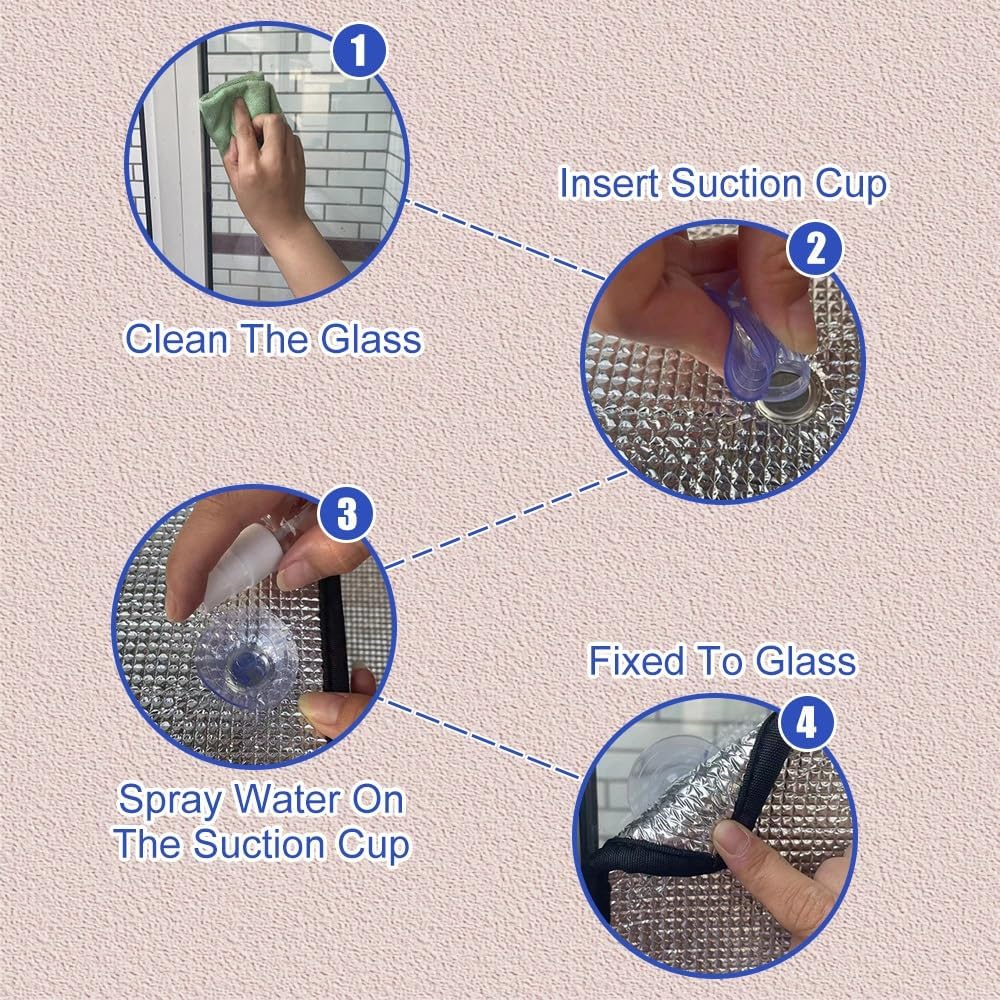 1
Clean The Glass

Insert Suction Cup
2

3
Spray Water On The Suction Cup

Fixed To Glass
4