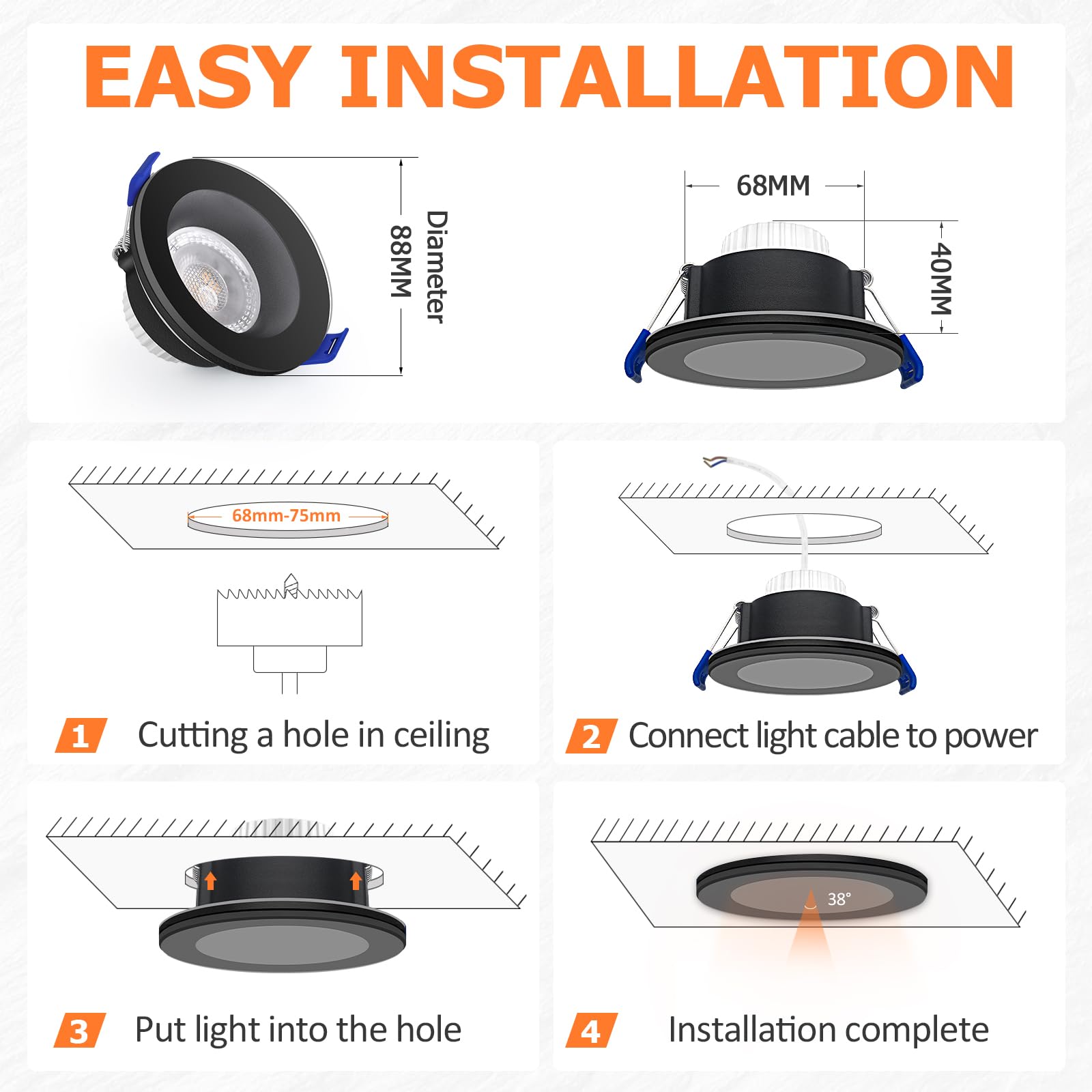 EASY INSTALLATION

Diameter 88MM

68MM

40MM

68mm-75mm

1 Cutting a hole in ceiling

2 Connect light cable to power

3 Put light into the hole

38°

4 Installation complete