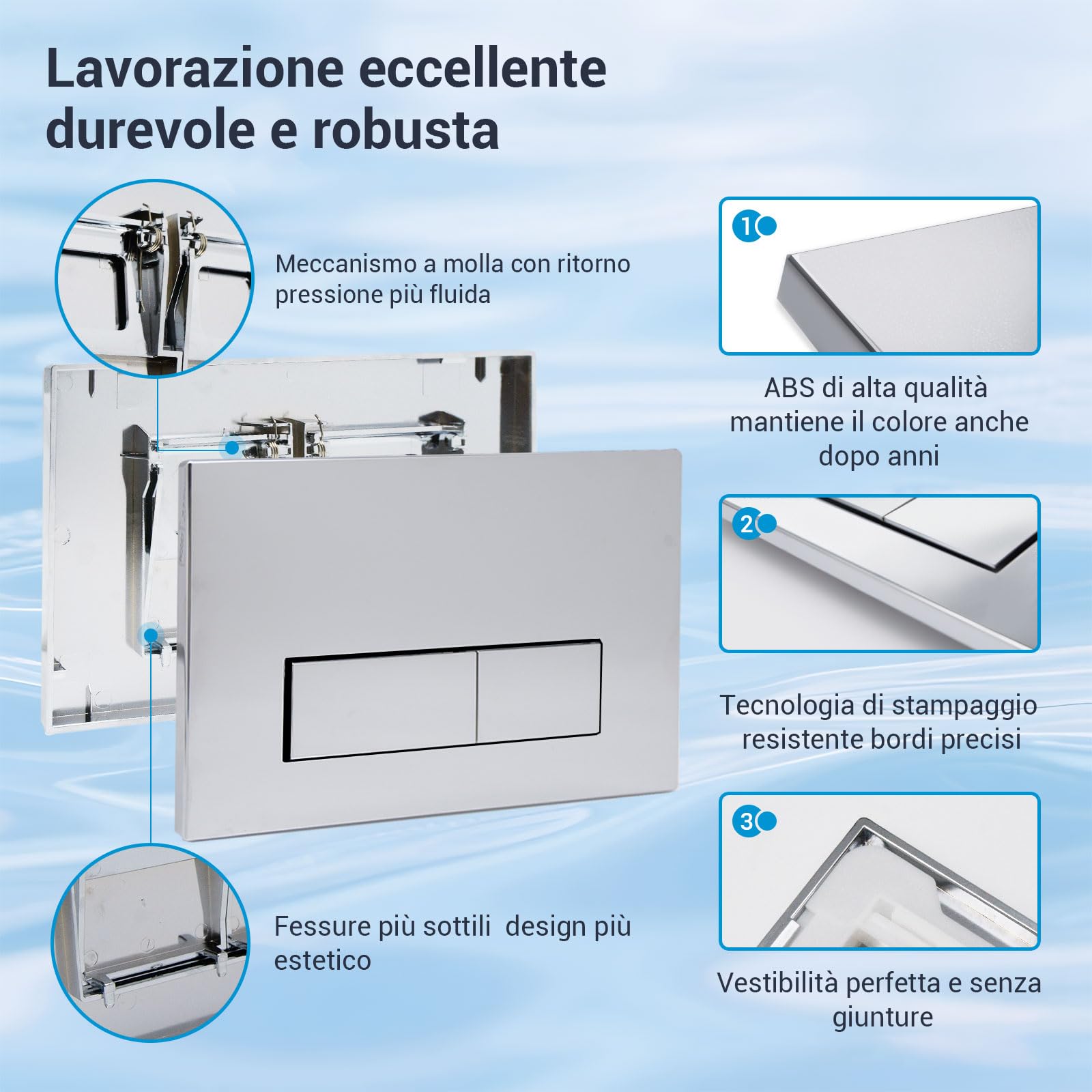 Lavorazione eccellente durevole e robusta

Meccanismo a molla con ritorno pressione più fluida

Fessure più sottili  design più estetico

1

ABS di alta qualità mantiene il colore anche dopo anni

2

Tecnologia di stampaggio resistente bordi precisi

3

Vestibilità perfetta e senza giunture