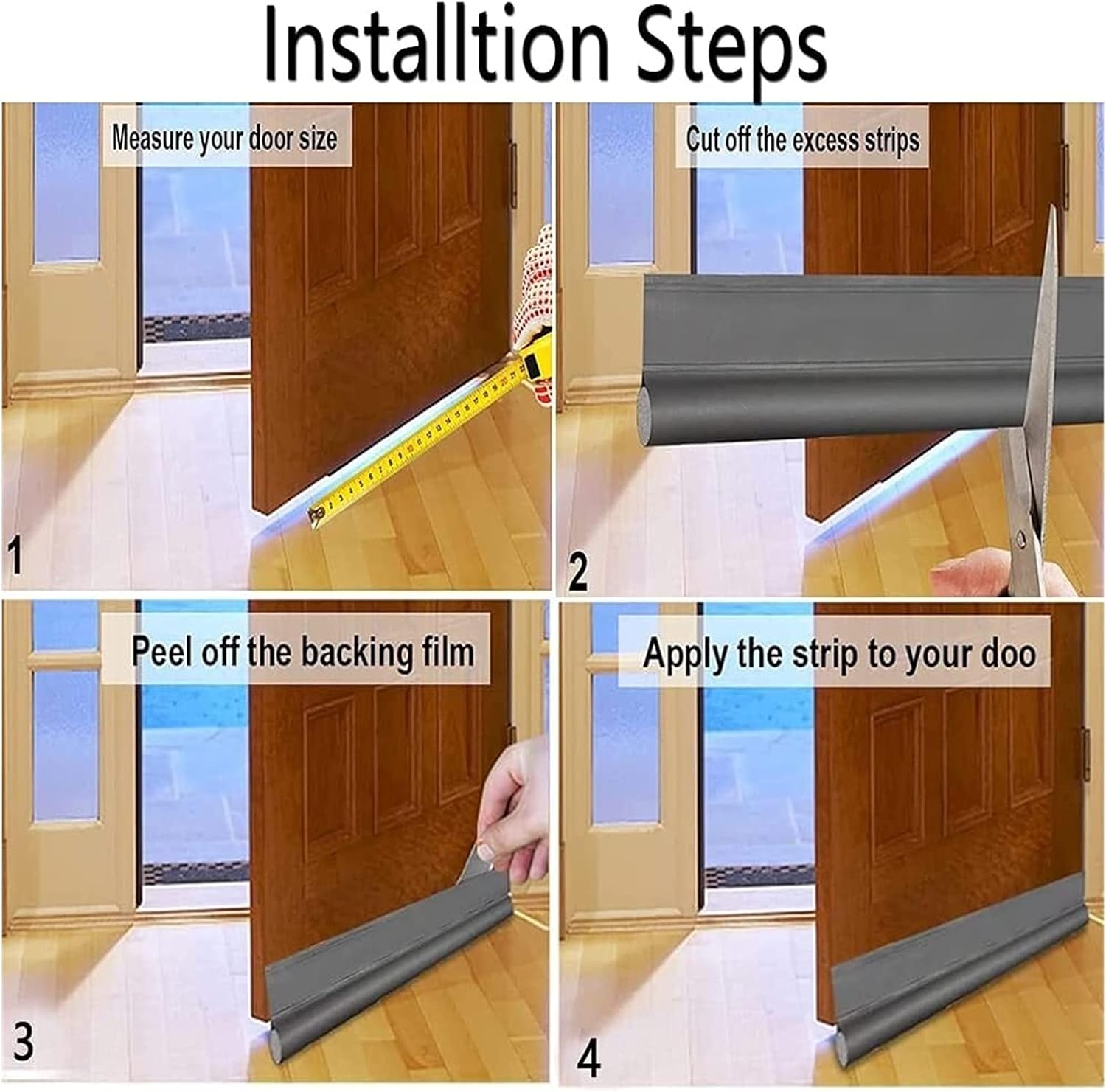 Installtion Steps

Measure your door size

1

Cut off the excess strips

2

Peel off the backing film

3

Apply the strip to your doo

4