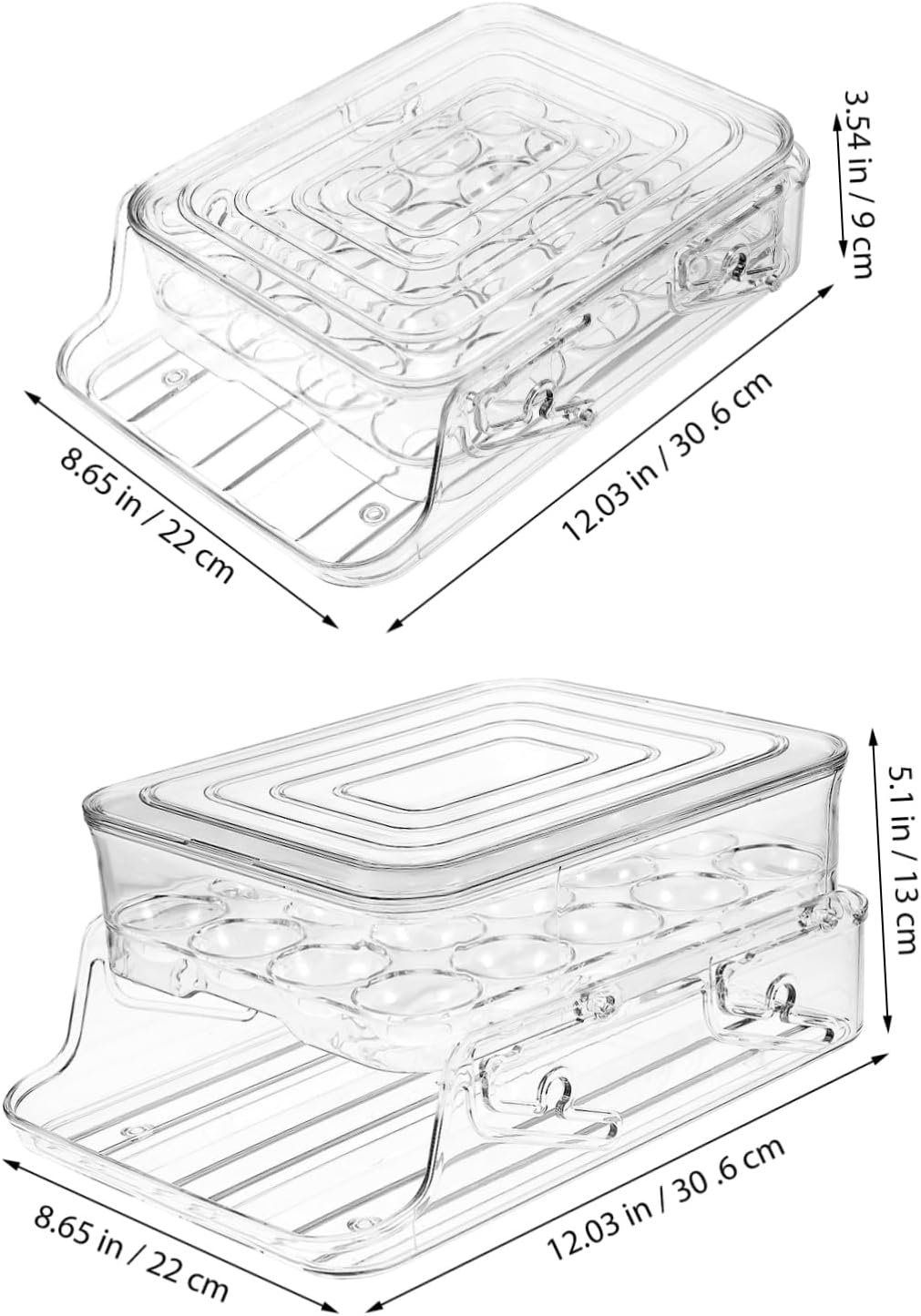 3.54 in / 9 cm

8.65 in / 22 cm

12.03 in / 30 .6 cm

5.1 in / 13 cm

8.65 in / 22 cm

12.03 in / 30 .6 cm