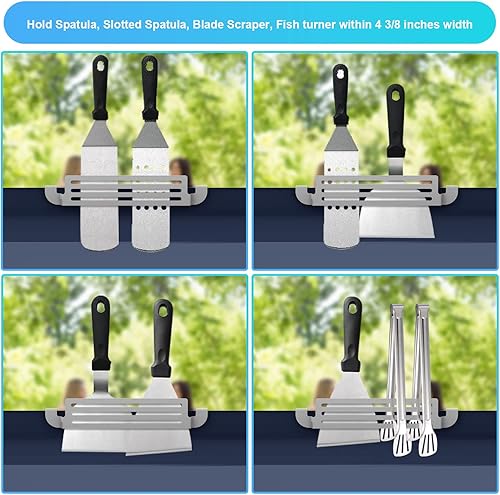 Hold Spatula, Slotted Spatula, Blade Scraper, Fish turner within 4 3/8 inches width