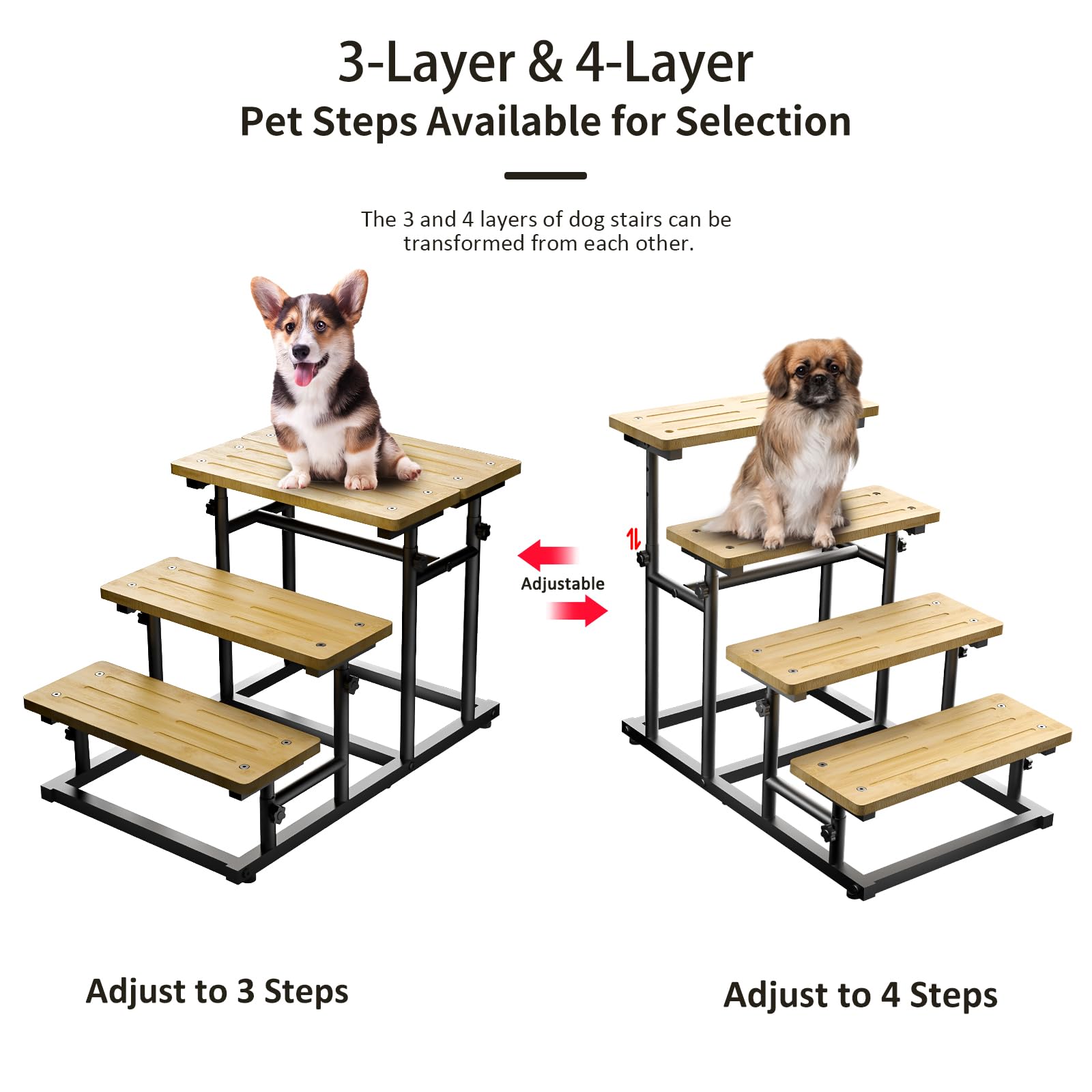 3-Layer & 4-Layer
Pet Steps Available for Selection

The 3 and 4 layers of dog stairs can be transformed from each other.

Adjustable

Adjust to 3 Steps

Adjust to 4 Steps