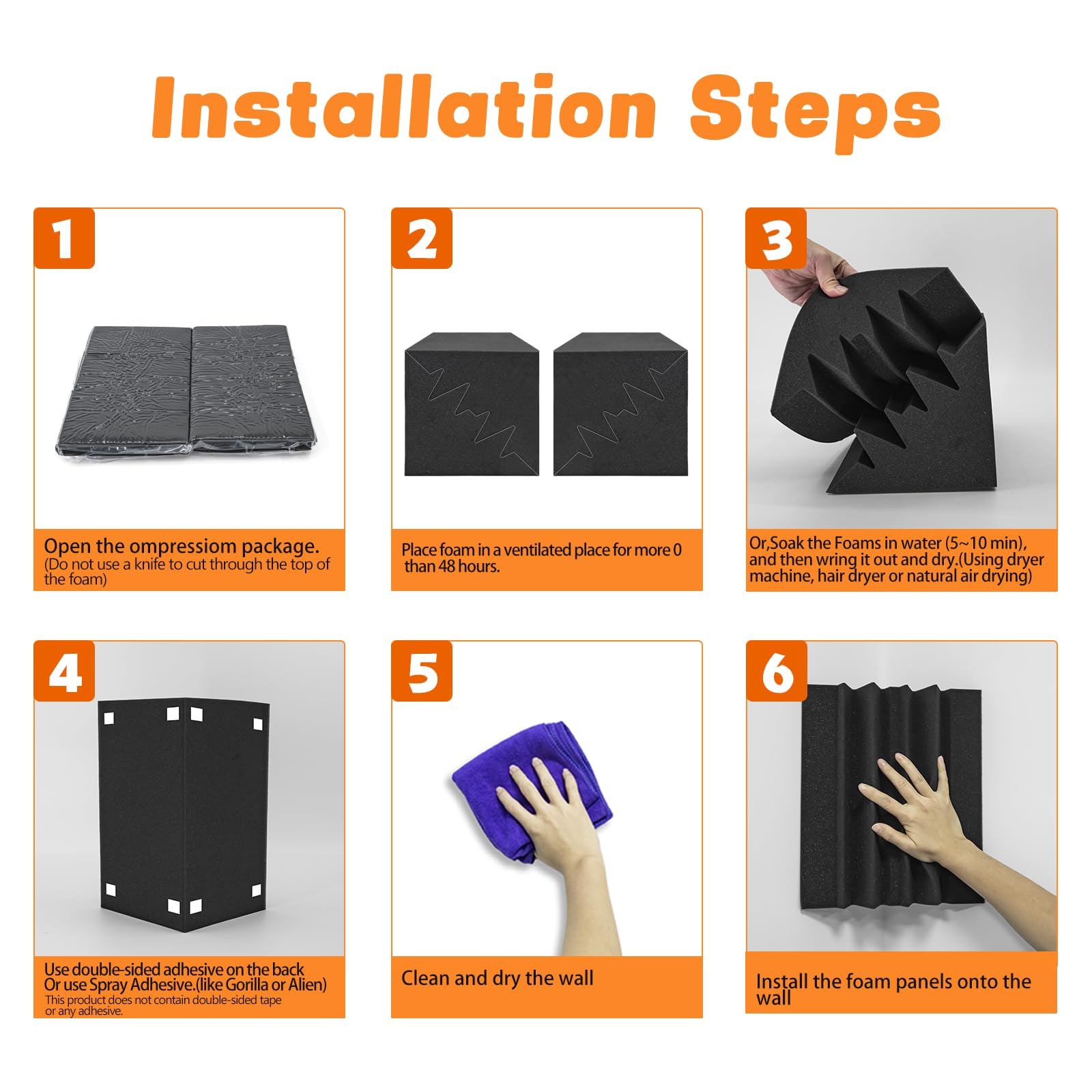 Installation Steps

1

Open the ompressiom package.
(Do not use a knife to cut through the top of the foam)

2

Place foam in a ventilated place for more 0 than 48 hours.

3

Or,Soak the Foams in water (5~10 min), and then wring it out and dry.(Using dryer machine, hair dryer or natural air drying)

4

Use double-sided adhesive on the back
Or use Spray Adhesive.(like Gorilla or Alien)
This product does not contain double-sided tape or any adhesive.

5

Clean and dry the wall

6

Install the foam panels onto the wall