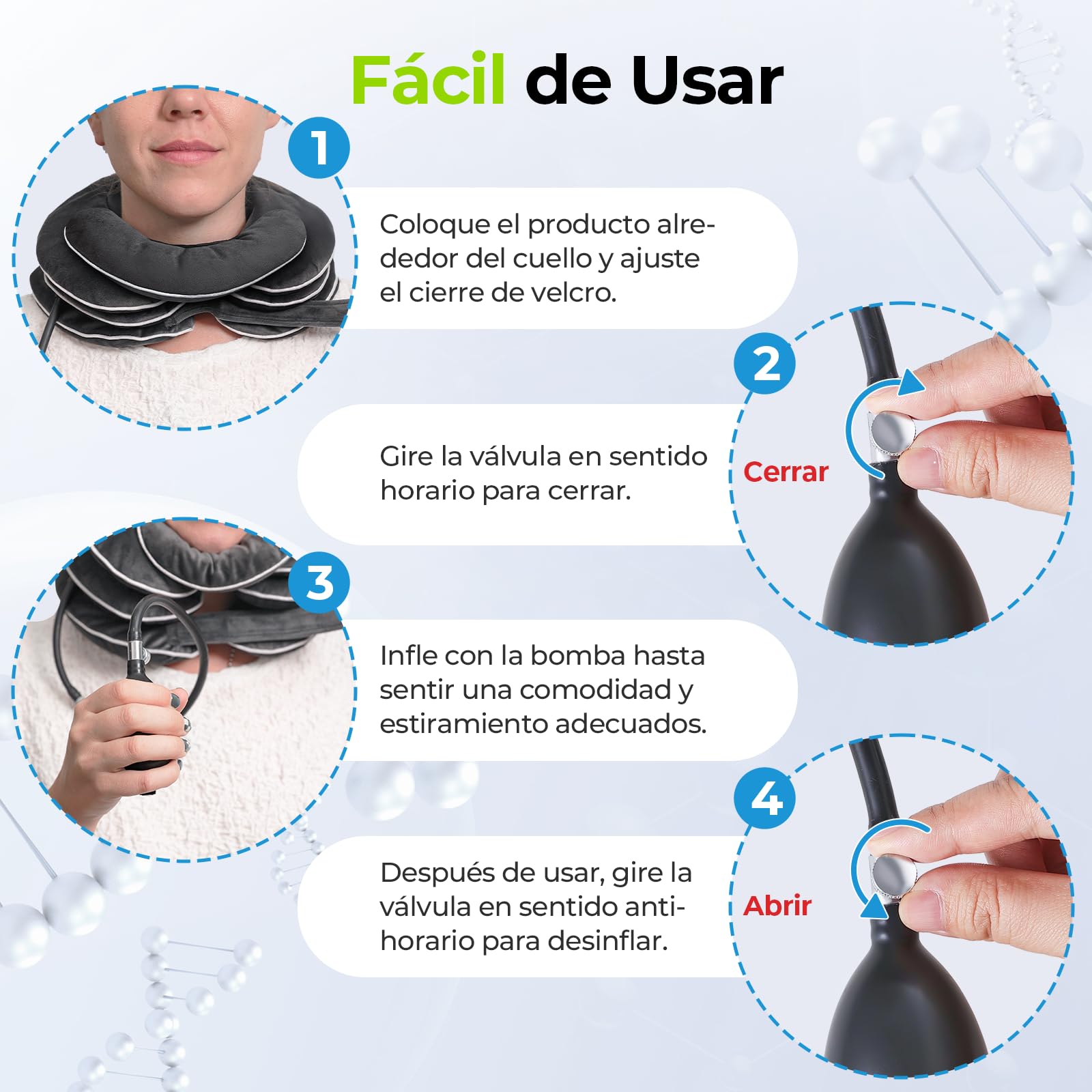 Fácil de Usar

1

Coloque el producto alrededor del cuello y ajuste el cierre de velcro.

2

Gire la válvula en sentido horario para cerrar.

Cerrar

3

Infle con la bomba hasta sentir una comodidad y estiramiento adecuados.

4

Después de usar, gire la válvula en sentido antihorario para desinflar.

Abrir