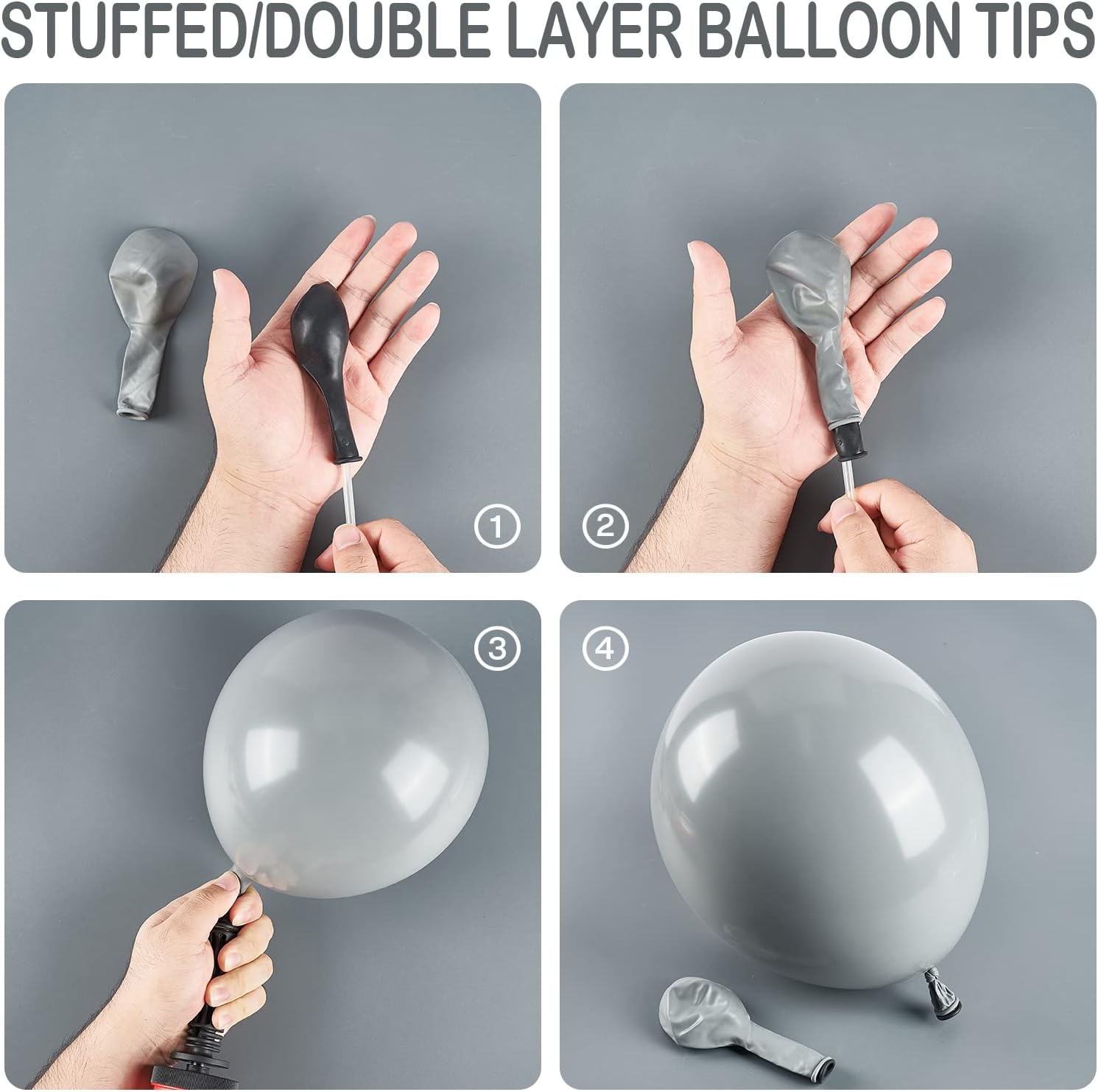 STUFFED/DOUBLE LAYER BALLOON TIPS

①

②

③

④