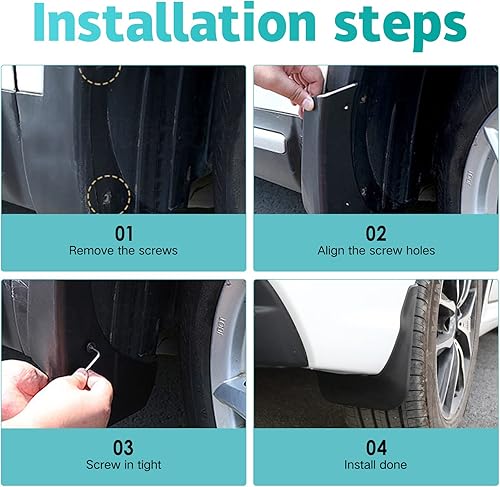 Installation steps

01
Remove the screws

02
Align the screw holes

03
Screw in tight

04
Install done