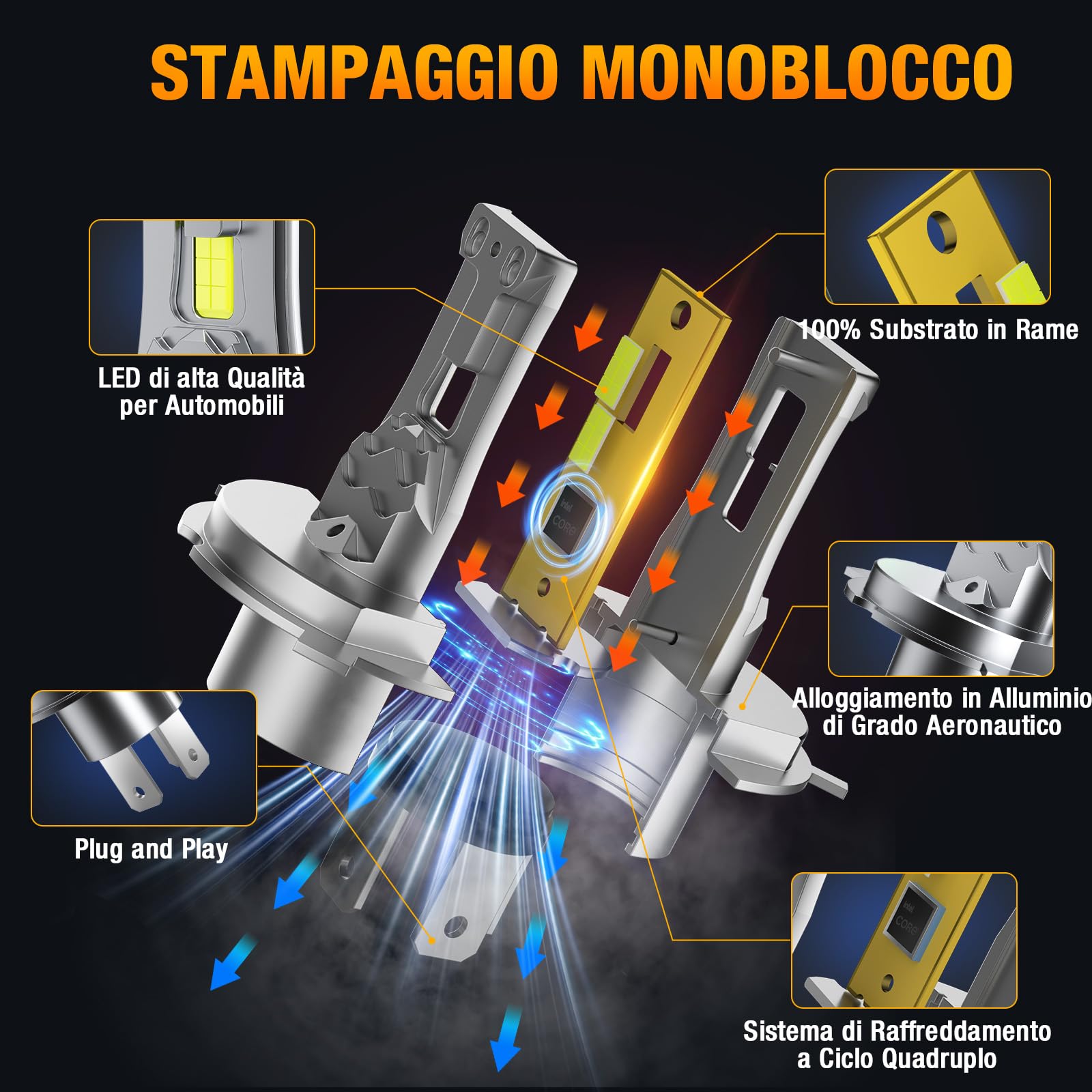 STAMPAGGIO MONOBLOCCO

LED di alta Qualità per Automobili

100% Substrato in Rame

intel CORE

Alloggiamento in Alluminio di Grado Aeronautico

Plug and Play

intel CORE

Sistema di Raffreddamento a Ciclo Quadruplo