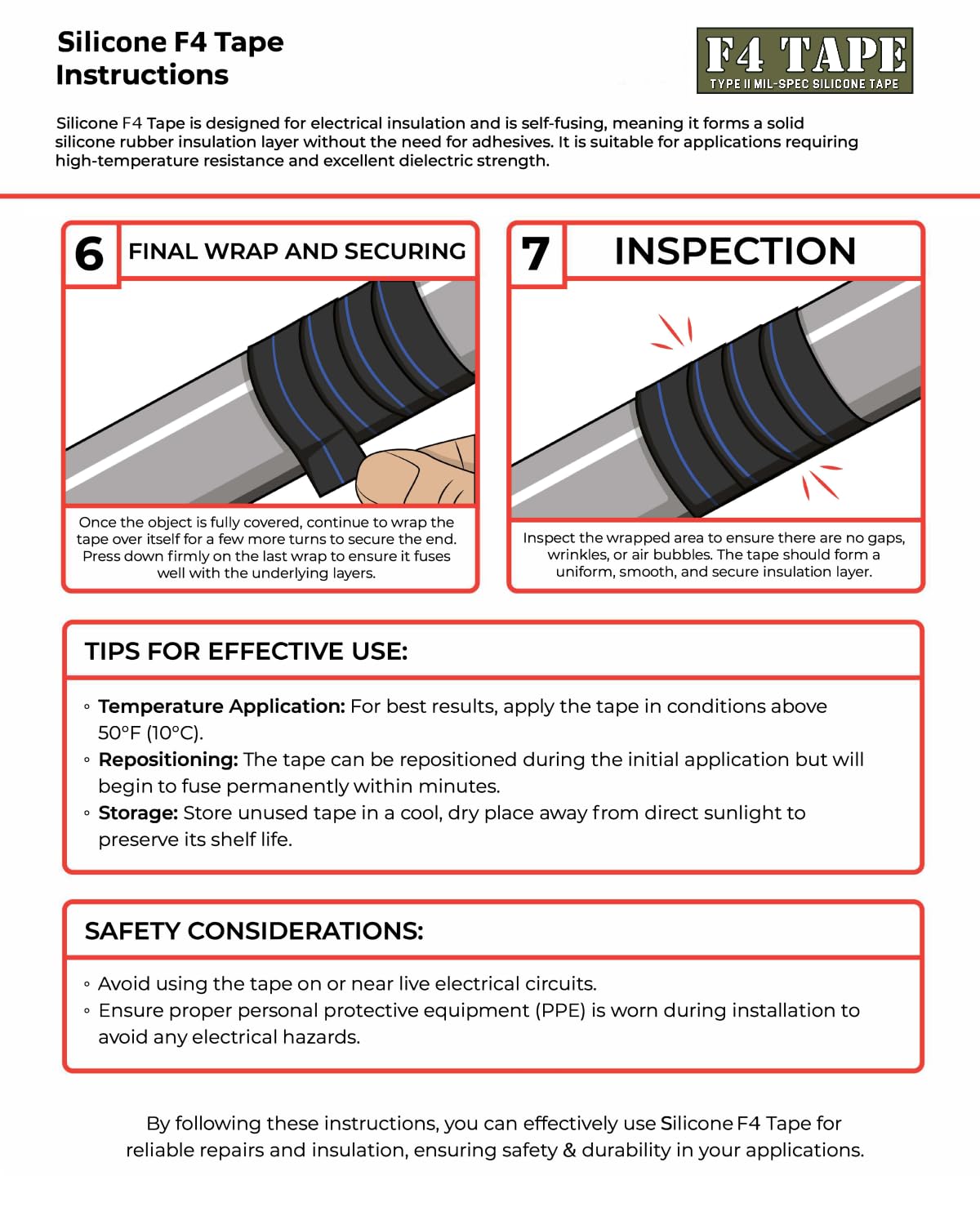 Silicone F4 Tape Instructions

F4 TAPE
TYPE II MIL-SPEC SILICONE TAPE

Silicone F4 Tape is designed for electrical insulation and is self-fusing, meaning it forms a solid silicone rubber insulation layer without the need for adhesives. It is suitable for applications requiring high-temperature resistance and excellent dielectric strength.

6 FINAL WRAP AND SECURING

Once the object is fully covered, continue to wrap the tape over itself for a few more turns to secure the end. Press down firmly on the last wrap to ensure it fuses well with the underlying layers.

7 INSPECTION

Inspect the wrapped area to ensure there are no gaps, wrinkles, or air bubbles. The tape should form a uniform, smooth, and secure insulation layer.

TIPS FOR EFFECTIVE USE:

◦ Temperature Application: For best results, apply the tape in conditions above 50°F (10°C).
◦ Repositioning: The tape can be repositioned during the initial application but will begin to fuse permanently within minutes.
◦ Storage: Store unused tape in a cool, dry place away from direct sunlight to preserve its shelf life.

SAFETY CONSIDERATIONS:

◦ Avoid using the tape on or near live electrical circuits.
◦ Ensure proper personal protective equipment (PPE) is worn during installation to avoid any electrical hazards.

By following these instructions, you can effectively use Silicone F4 Tape for reliable repairs and insulation, ensuring safety & durability in your applications.