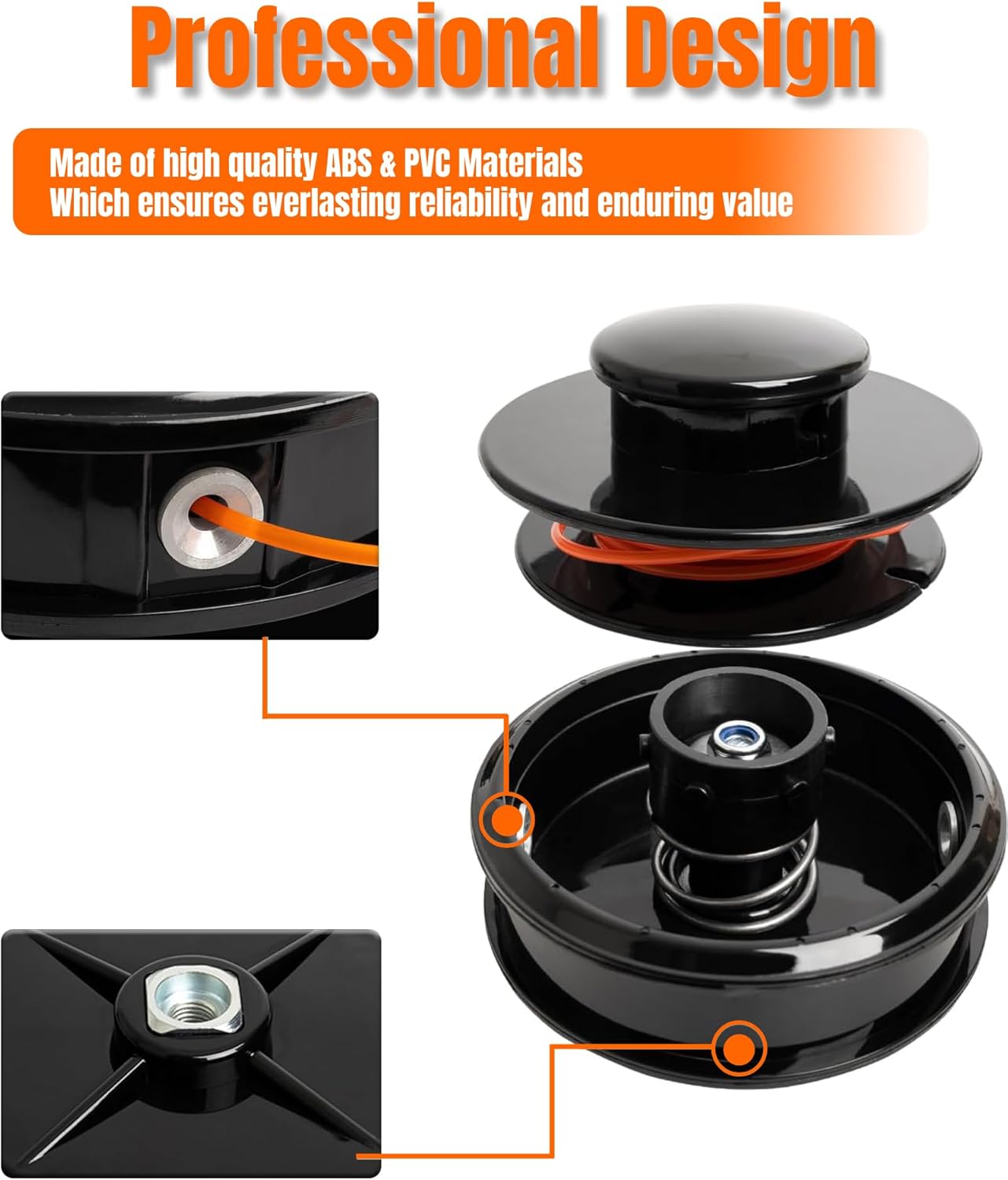 Professional Design

Made of high quality ABS & PVC Materials
Which ensures everlasting reliability and enduring value