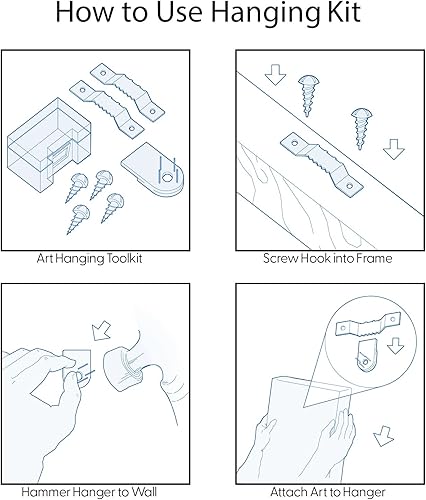 How to Use Hanging Kit

Art Hanging Toolkit

Screw Hook into Frame

Hammer Hanger to Wall

Attach Art to Hanger