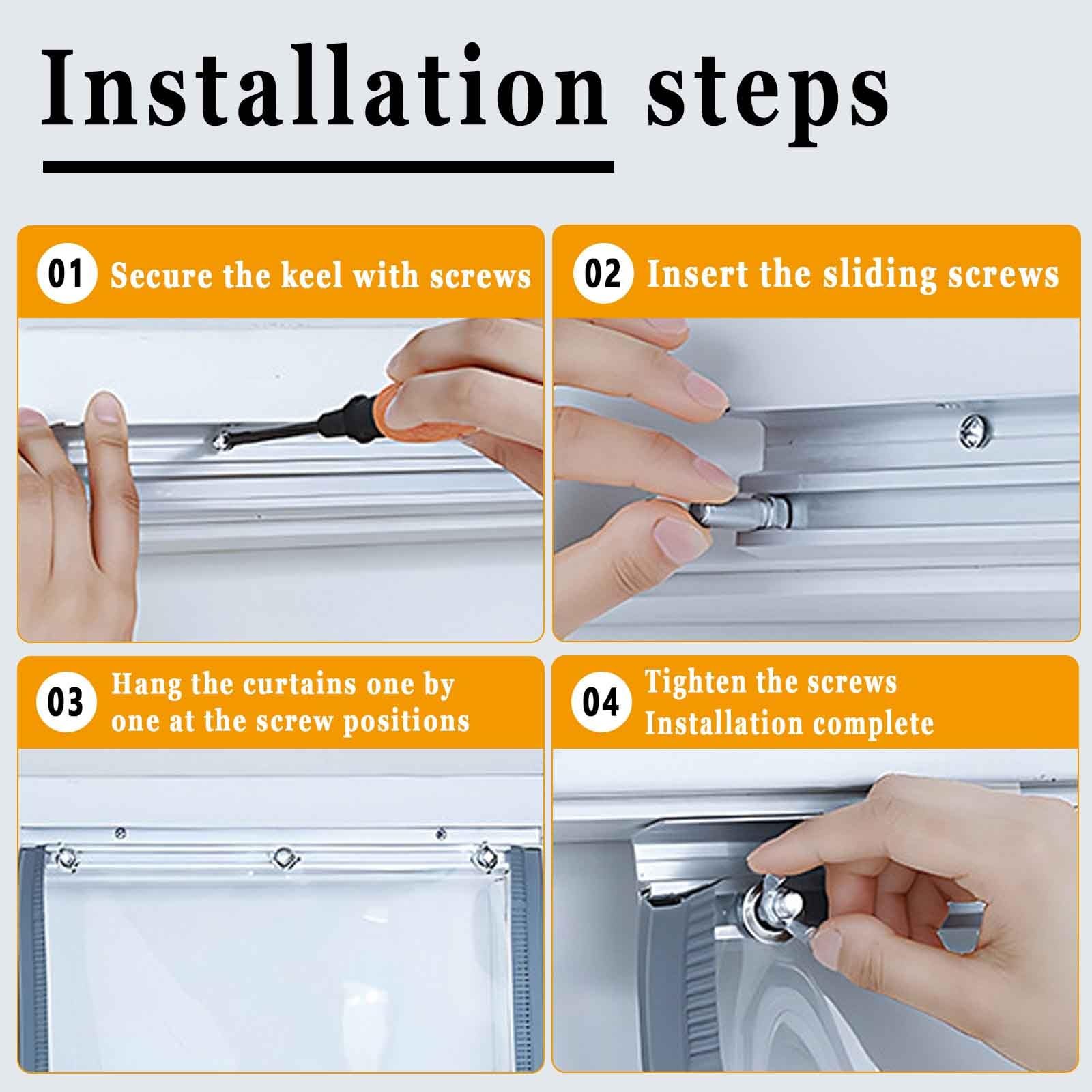 Installation steps

01 Secure the keel with screws

02 Insert the sliding screws

03 Hang the curtains one by one at the screw positions

04 Tighten the screws
Installation complete