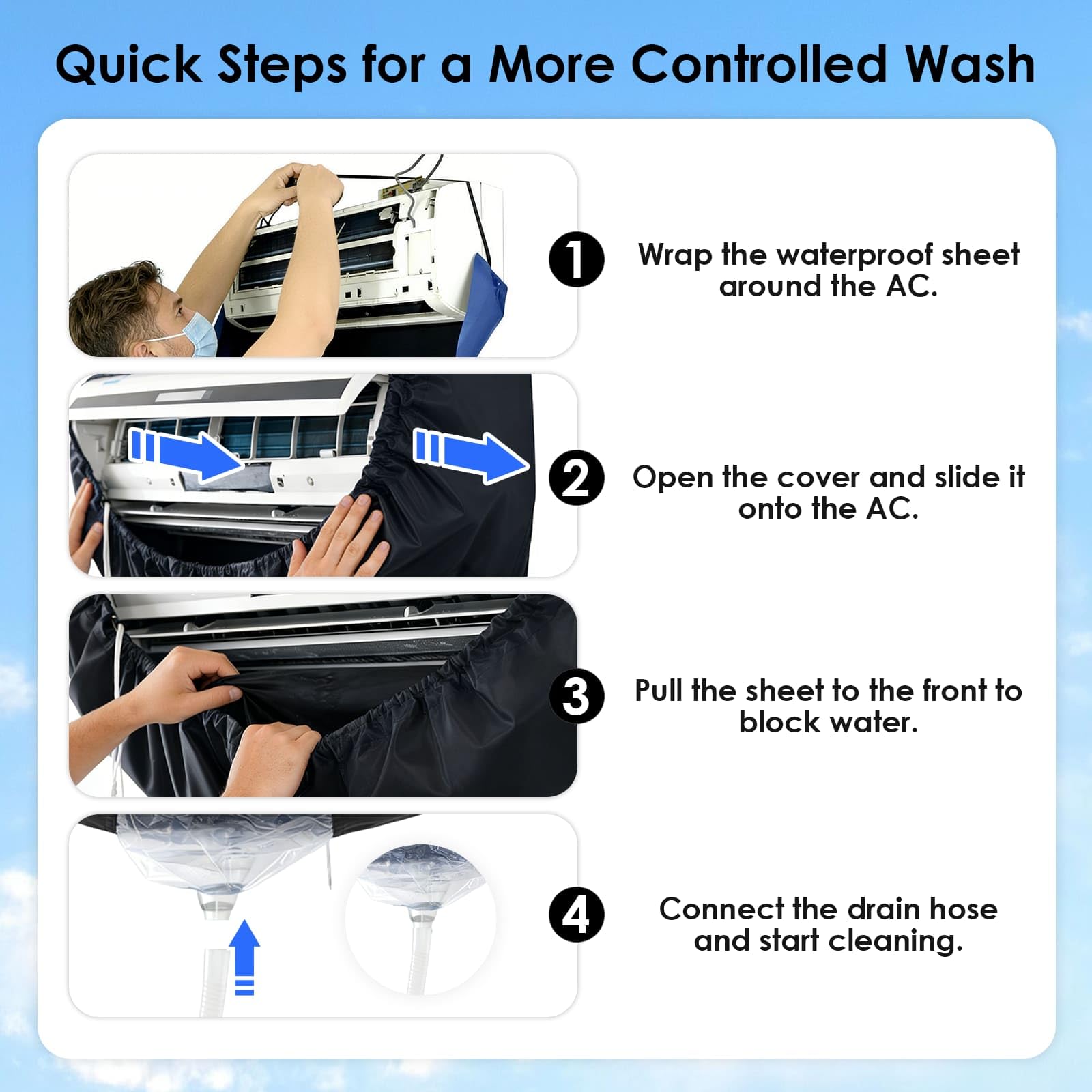 Quick Steps for a More Controlled Wash

1 Wrap the waterproof sheet around the AC.

2 Open the cover and slide it onto the AC.

3 Pull the sheet to the front to block water.

4 Connect the drain hose and start cleaning.