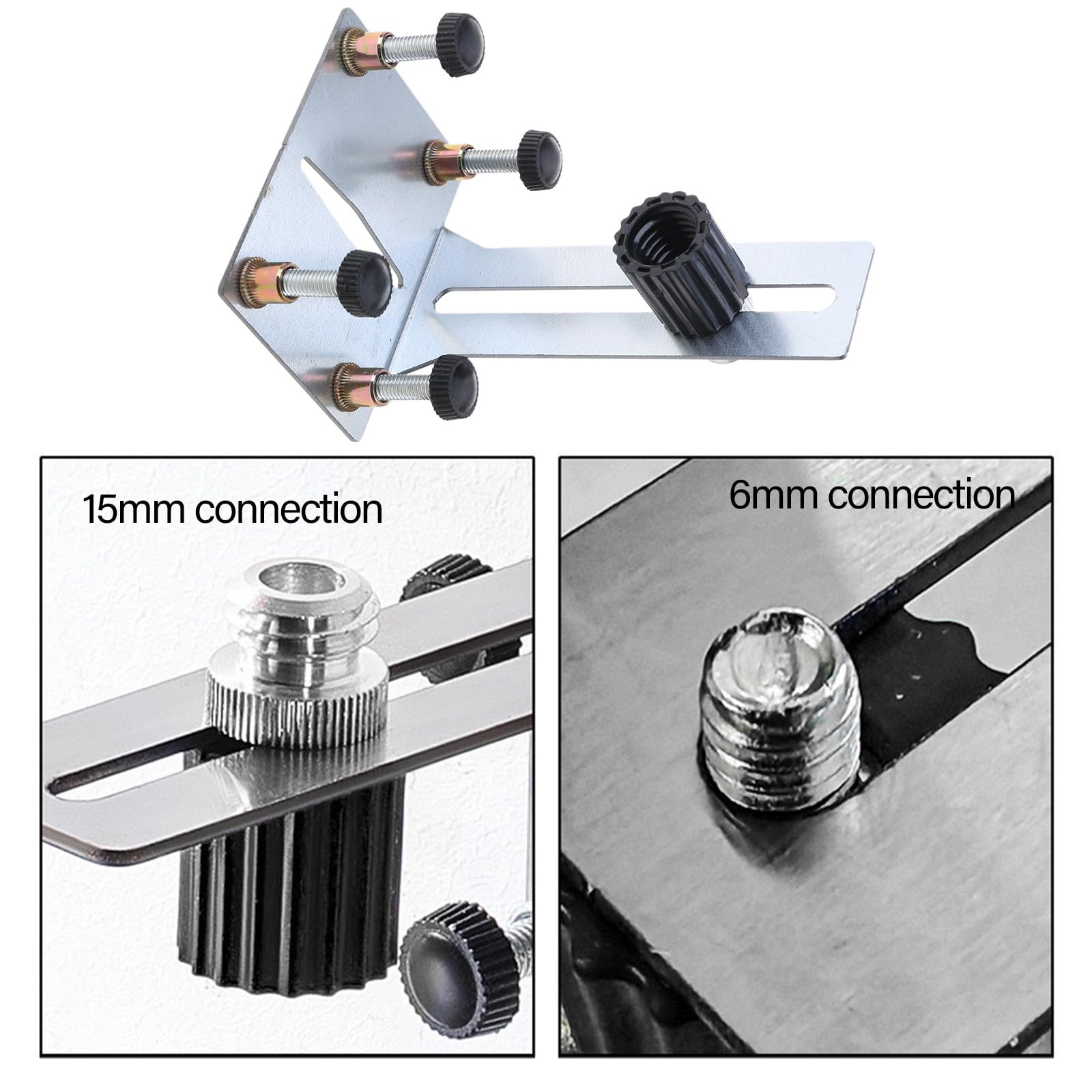 15mm connection

6mm connection