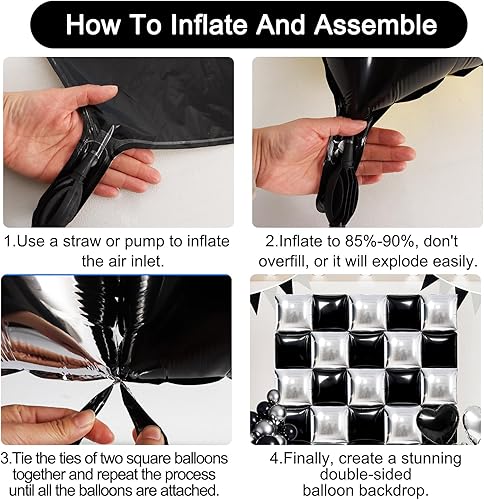 How To Inflate And Assemble

1.Use a straw or pump to inflate the air inlet.

2.Inflate to 85%-90%, don't overfill, or it will explode easily.

3.Tie the ties of two square balloons together and repeat the process until all the balloons are attached.

4.Finally, create a stunning double-sided balloon backdrop.