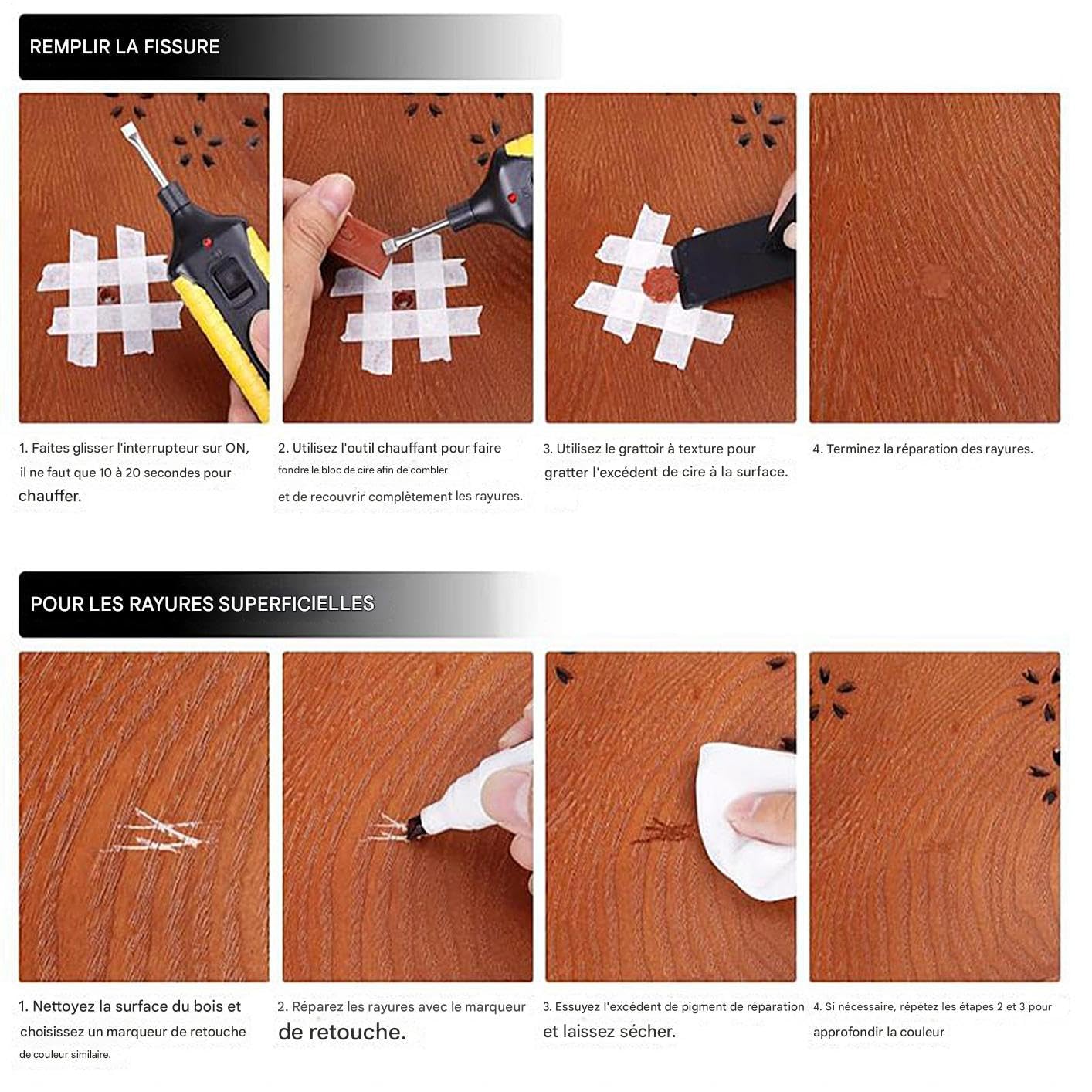 REMPLIR LA FISSURE

1. Faites glisser l'interrupteur sur ON, il ne faut que 10 à 20 secondes pour chauffer.

2. Utilisez l'outil chauffant pour faire fondre le bloc de cire afin de combler et de recouvrir complètement les rayures.

3. Utilisez le grattoir à texture pour gratter l'excédent de cire à la surface.

4. Terminez la réparation des rayures.

POUR LES RAYURES SUPERFICIELLES

1. Nettoyez la surface du bois et choisissez un marqueur de retouche de couleur similaire.

2. Réparez les rayures avec le marqueur de retouche.

3. Essuyez l'excédent de pigment de réparation et laissez sécher.

4. Si nécessaire, répétez les étapes 2 et 3 pour approfondir la couleur