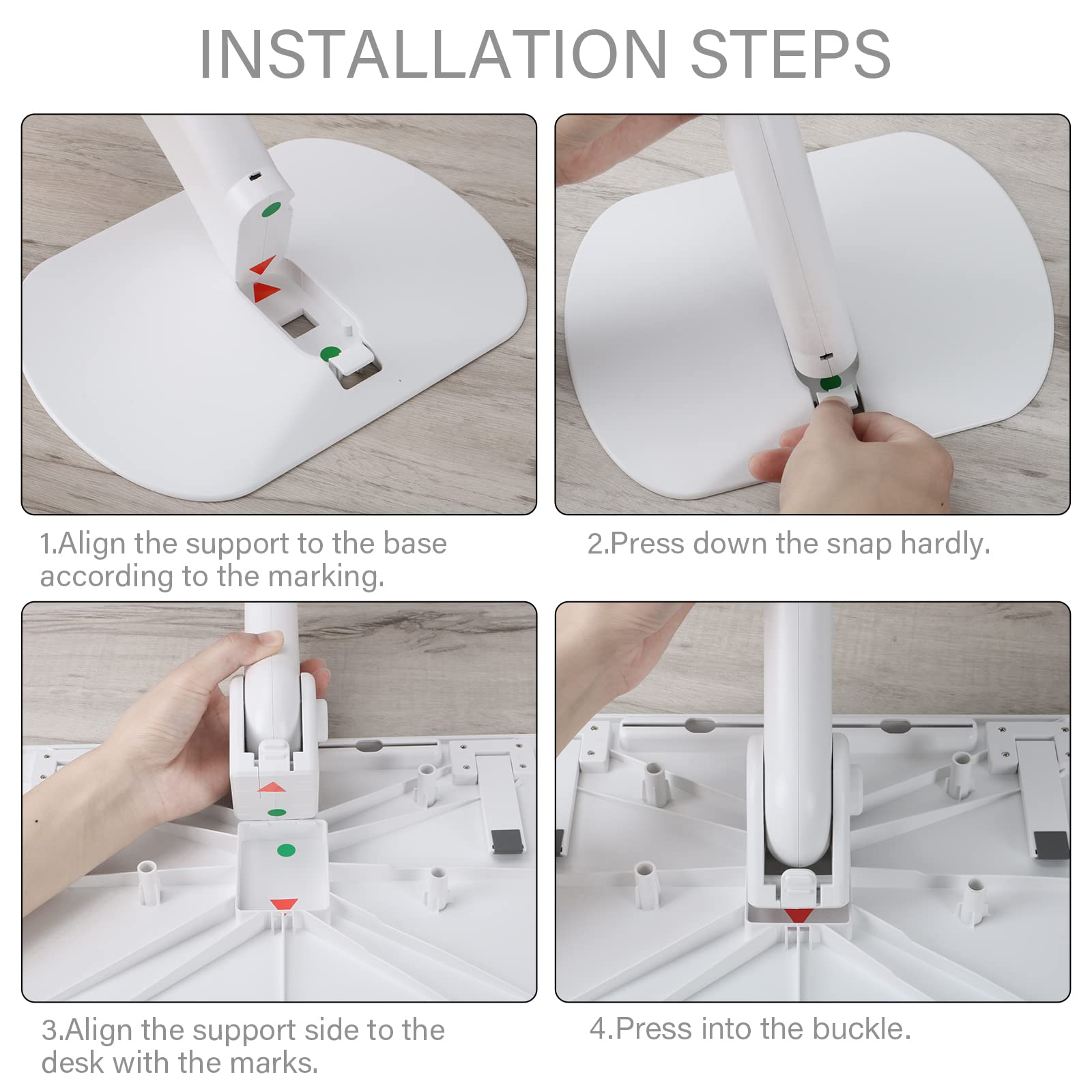 INSTALLATION STEPS

1.Align the support to the base according to the marking.

2.Press down the snap hardly.

3.Align the support side to the desk with the marks.

4.Press into the buckle.