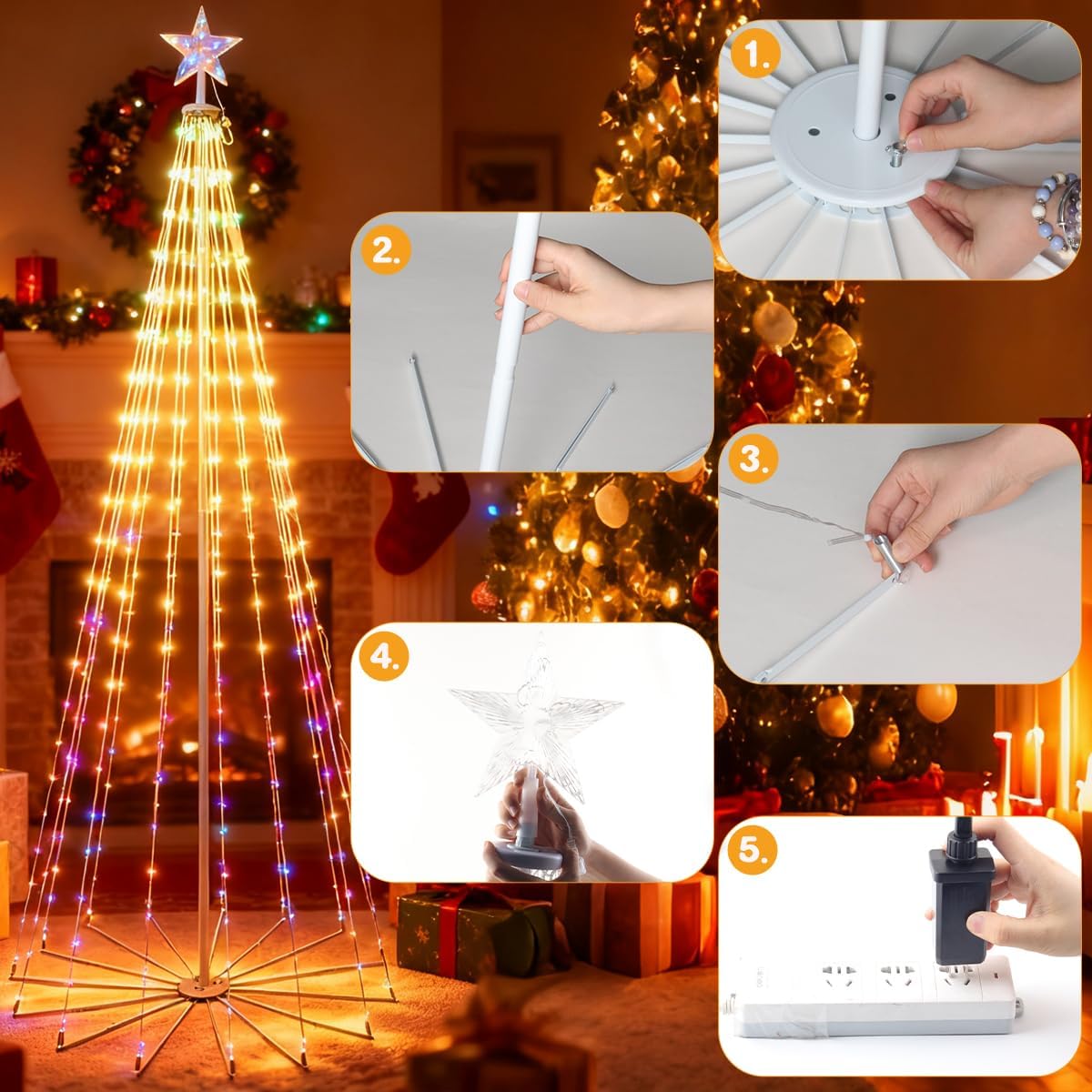 1.

2.

3.

4.

5.