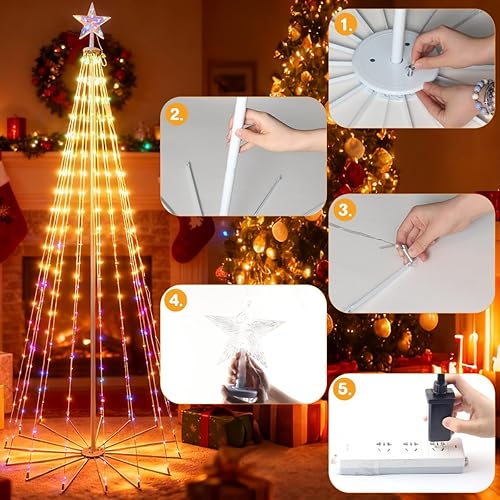 1.

2.

3.

4.

5.