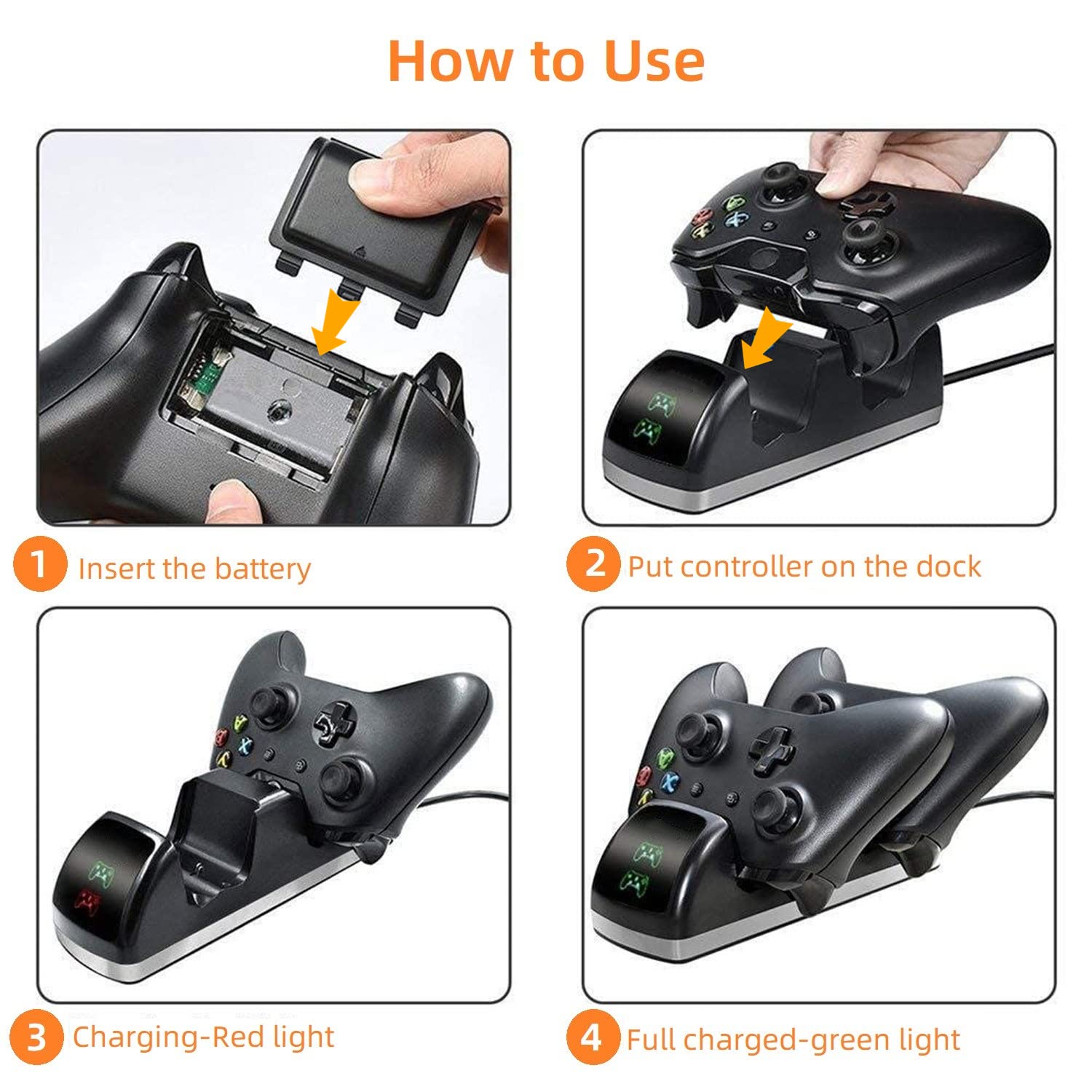 How to Use

1 Insert the battery

2 Put controller on the dock

3 Charging-Red light

4 Full charged-green light