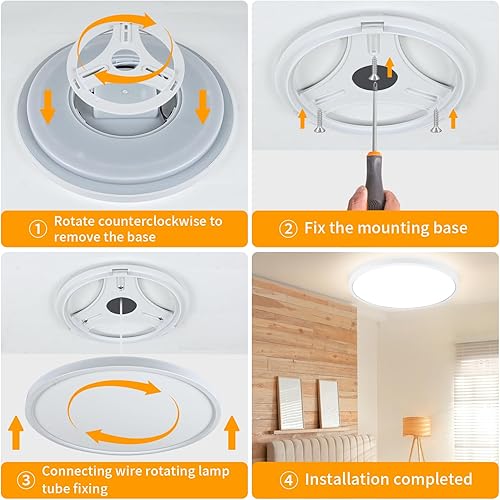 ① Rotate counterclockwise to remove the base

② Fix the mounting base

③ Connecting wire rotating lamp tube fixing

④ Installation completed