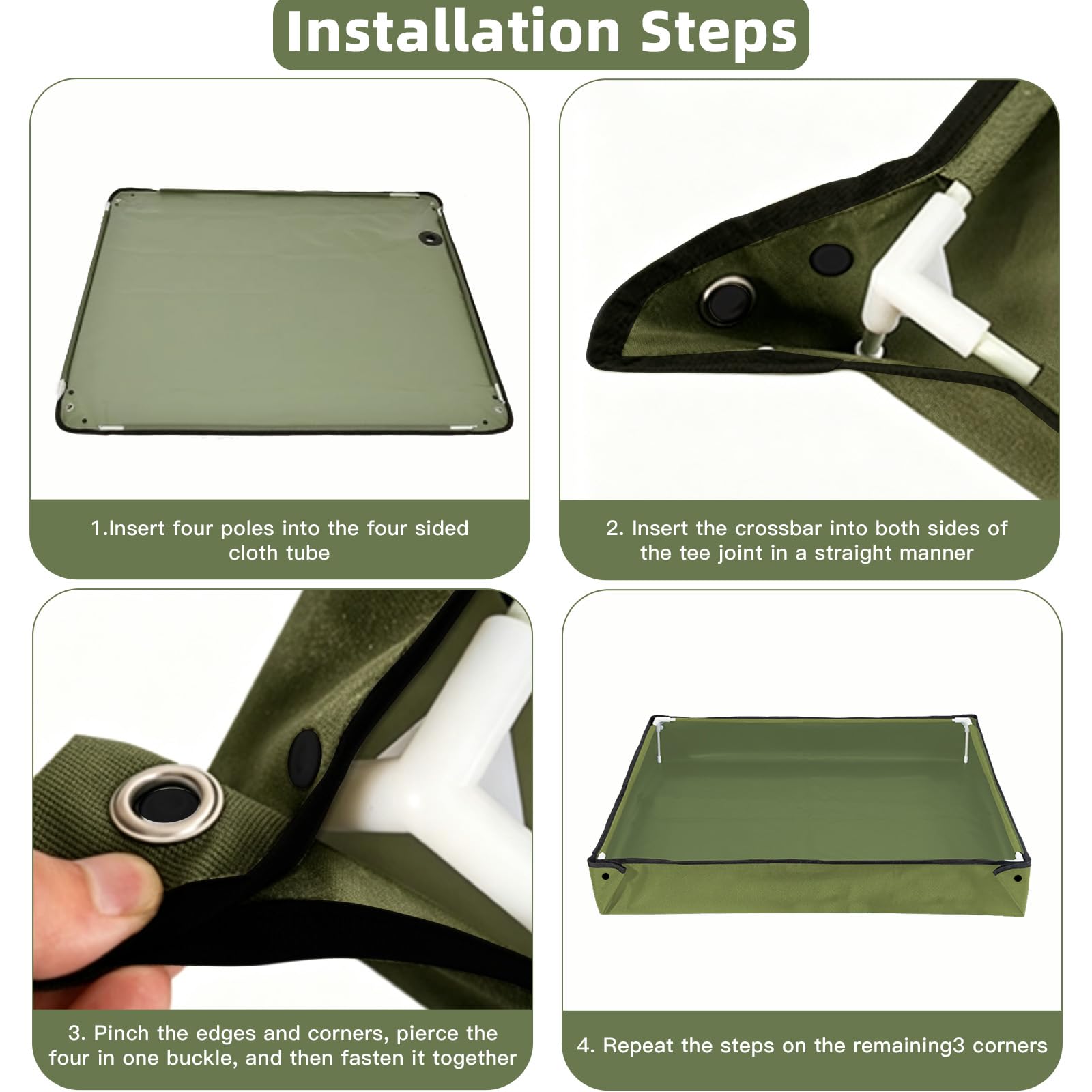 Installation Steps

1.Insert four poles into the four sided cloth tube

2. Insert the crossbar into both sides of the tee joint in a straight manner

3. Pinch the edges and corners, pierce the four in one buckle, and then fasten it together

4. Repeat the steps on the remaining3 corners