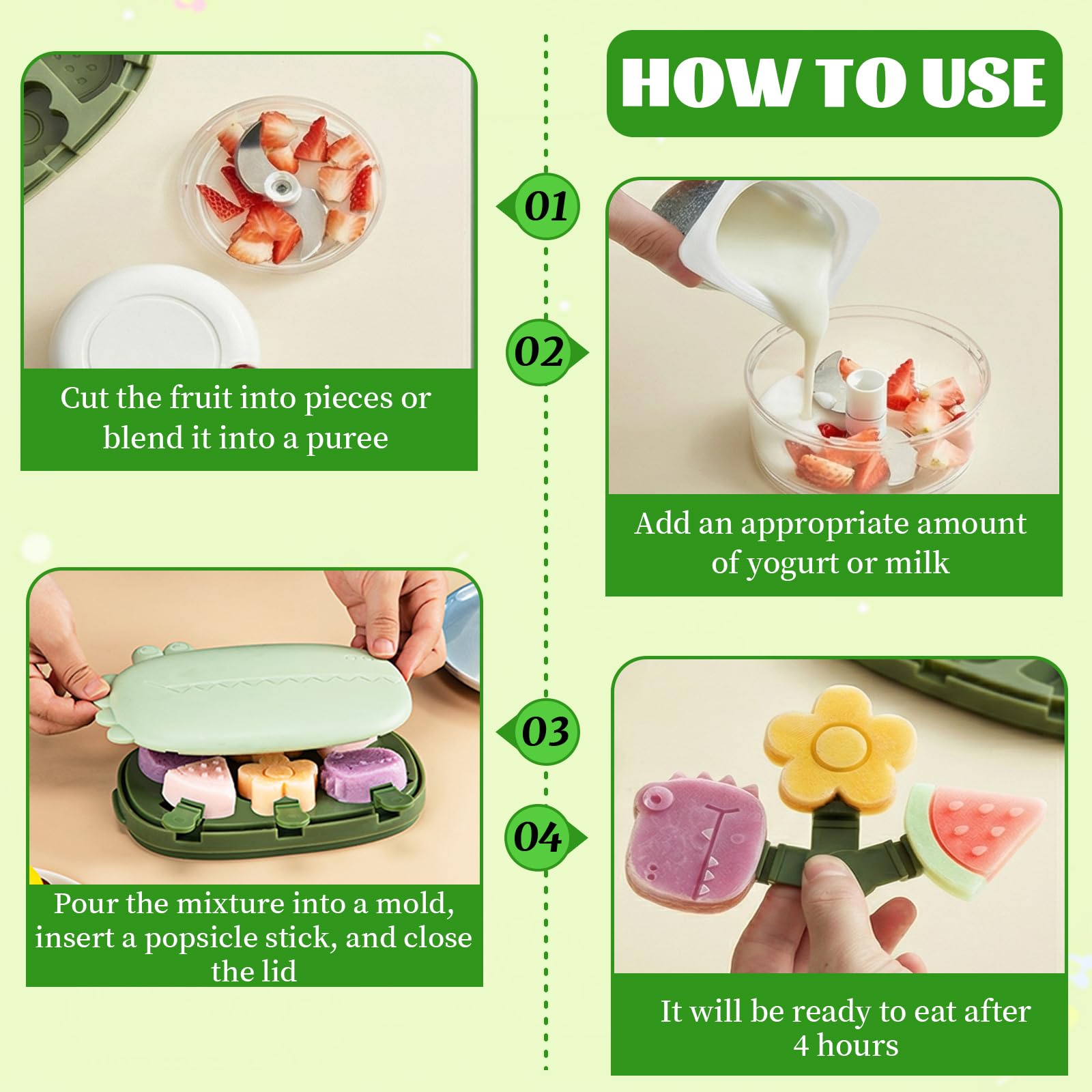 HOW TO USE

01

Cut the fruit into pieces or blend it into a puree

02

Add an appropriate amount of yogurt or milk

03

Pour the mixture into a mold, insert a popsicle stick, and close the lid

04

It will be ready to eat after 4 hours