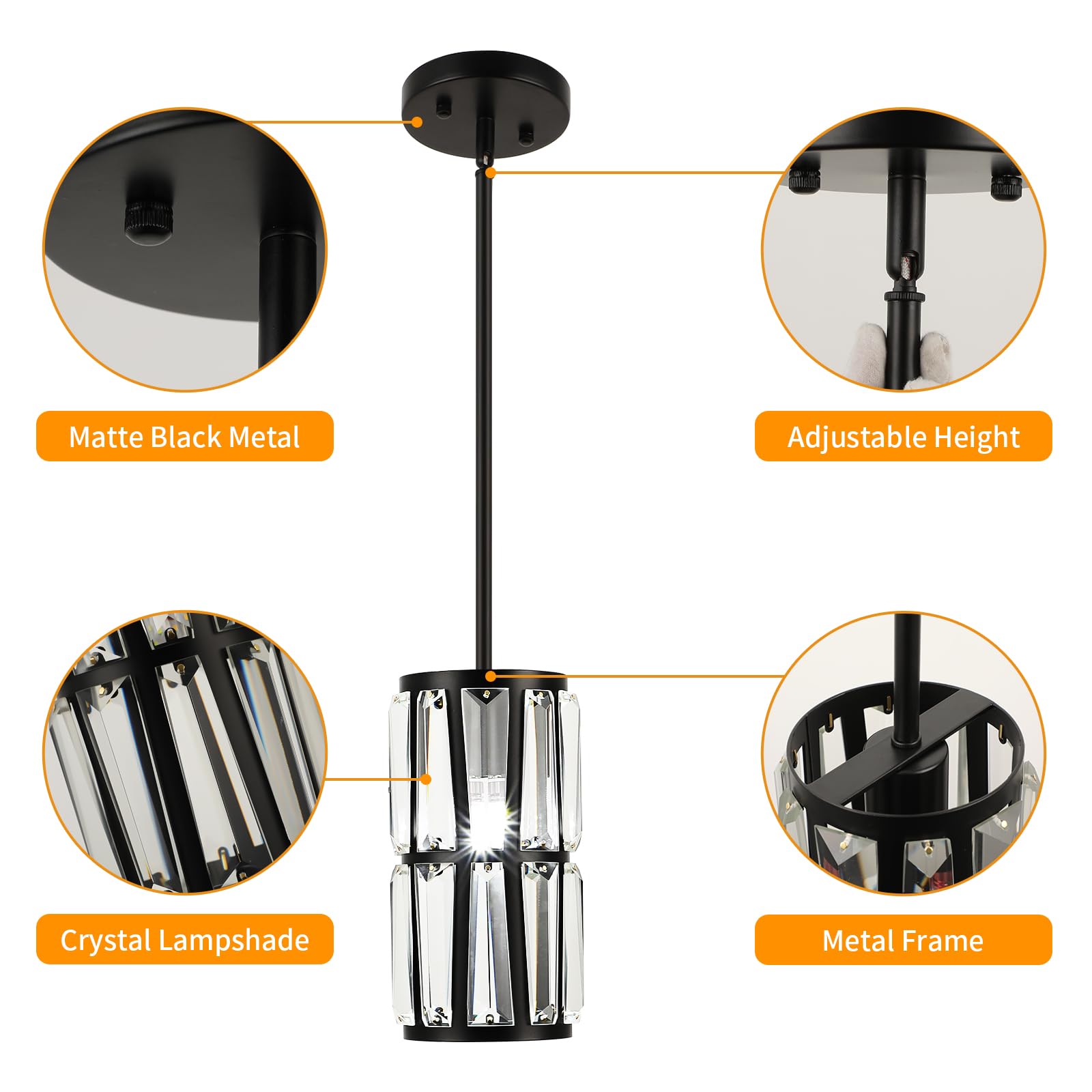 Matte Black Metal

Adjustable Height

Crystal Lampshade

Metal Frame