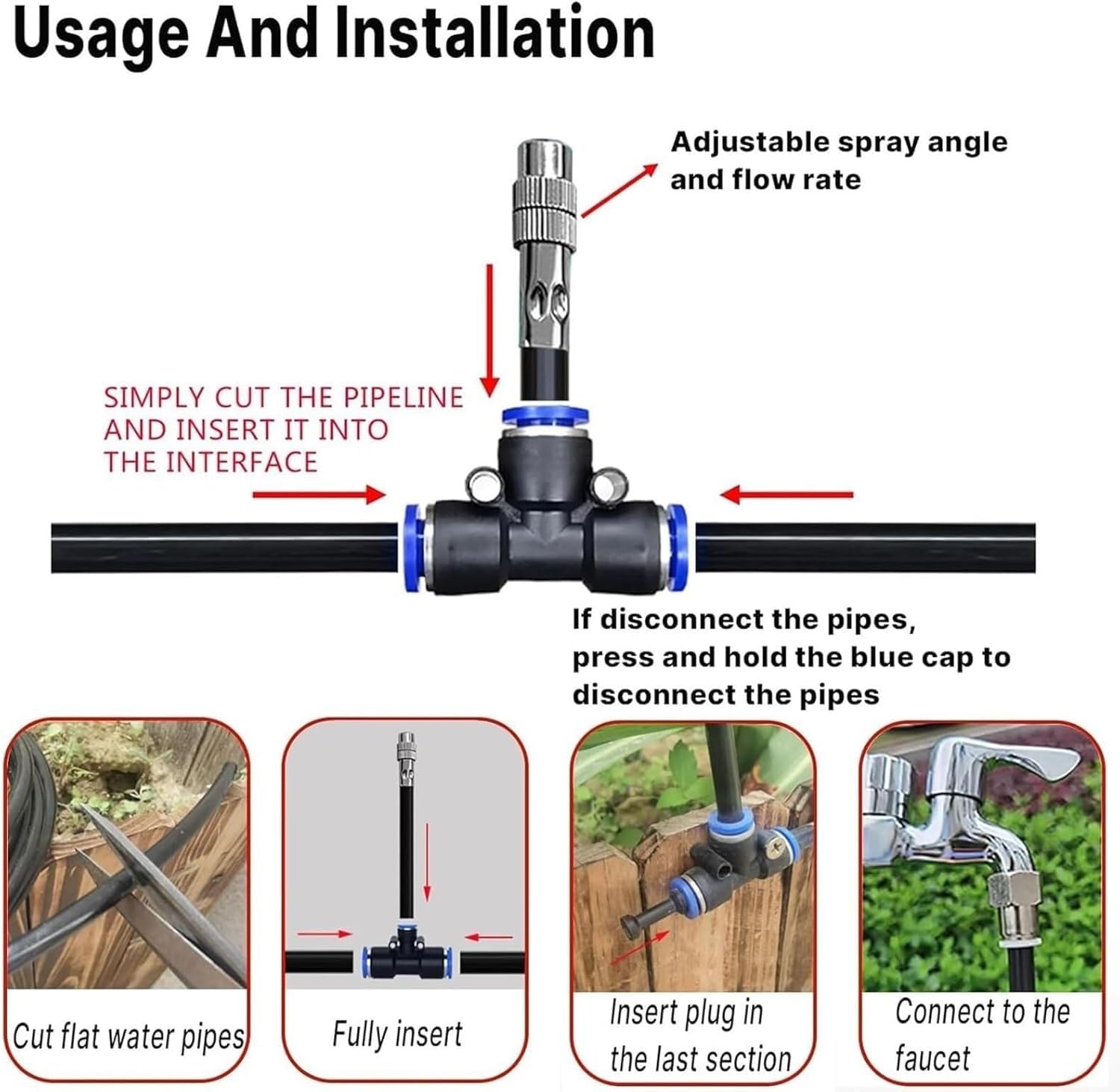 Usage And Installation

Adjustable spray angle and flow rate

SIMPLY CUT THE PIPELINE AND INSERT IT INTO THE INTERFACE

If disconnect the pipes, press and hold the blue cap to disconnect the pipes

Cut flat water pipes

Fully insert

Insert plug in the last section

Connect to the faucet