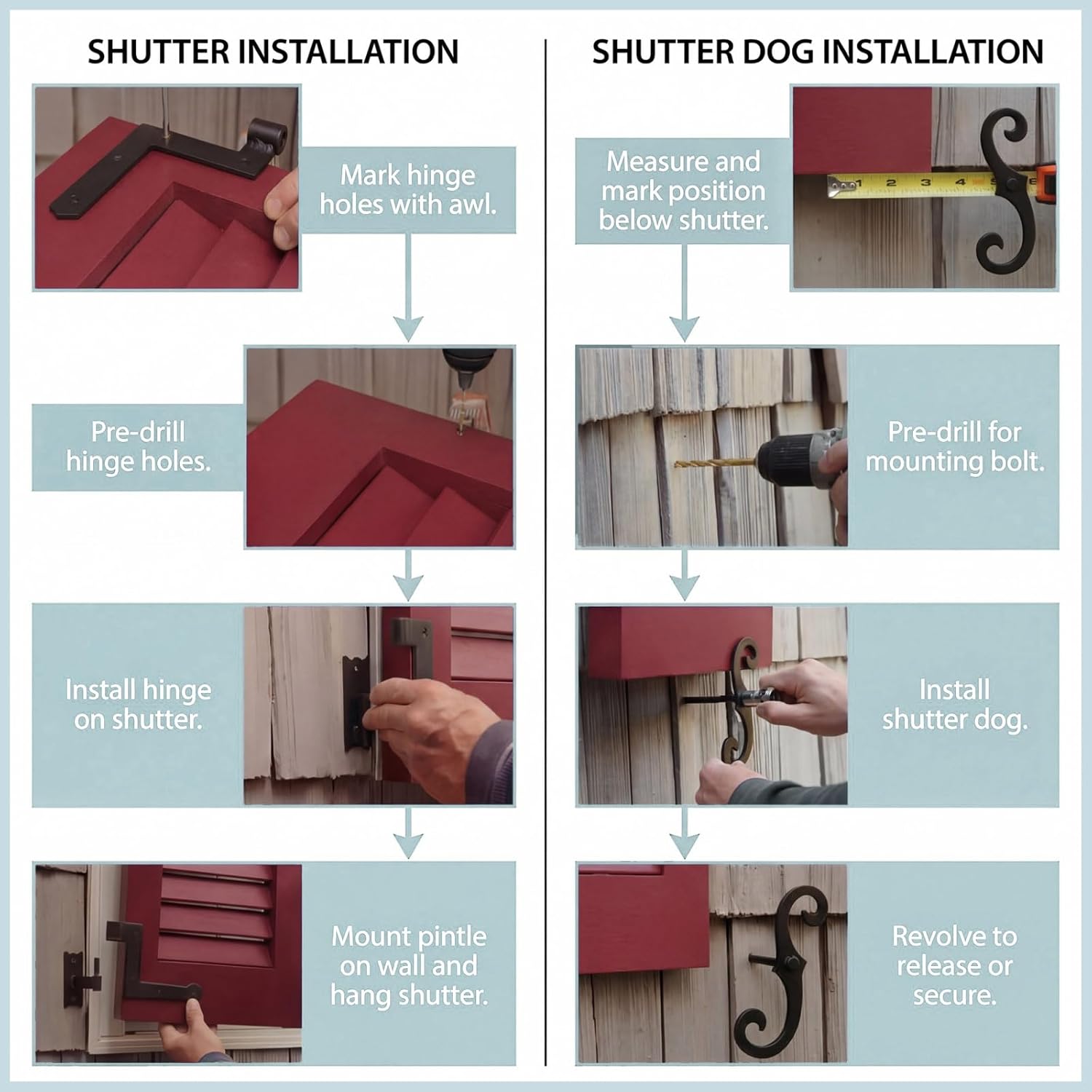 SHUTTER INSTALLATION

Mark hinge holes with awl.

Pre-drill hinge holes.

Install hinge on shutter.

Mount pintle on wall and hang shutter.

SHUTTER DOG INSTALLATION

Measure and mark position below shutter.

1 2 3 4

Pre-drill for mounting bolt.

Install shutter dog.

Revolve to release or secure.