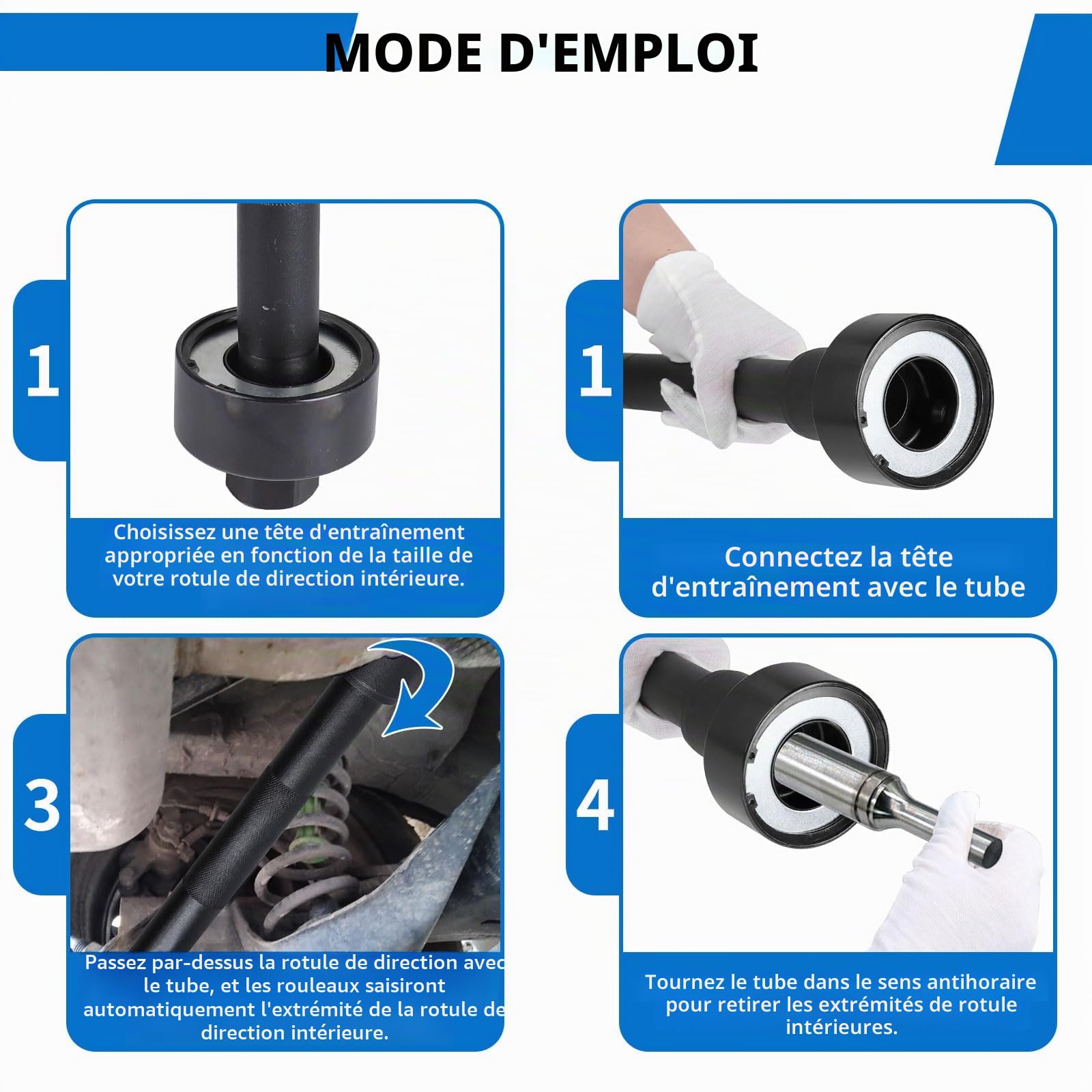 MODE D'EMPLOI

1

Choisissez une tête d'entraînement appropriée en fonction de la taille de votre rotule de direction intérieure.

1

Connectez la tête d'entraînement avec le tube

3

Passez par-dessus la rotule de direction avec le tube, et les rouleaux saisiront automatiquement l'extrémité de la rotule de direction intérieure.

4

Tournez le tube dans le sens antihoraire pour retirer les extrémités de rotule intérieures.