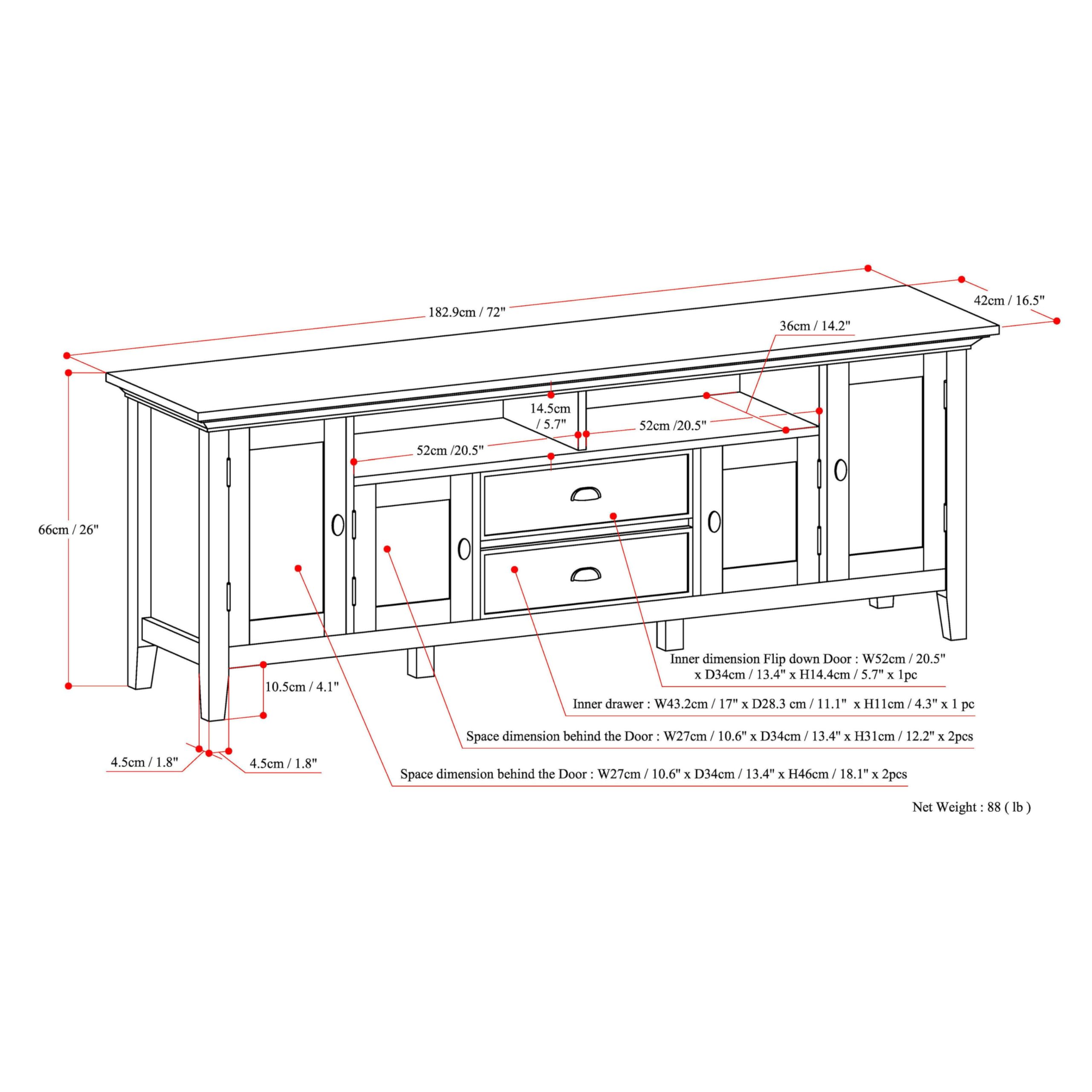 182.9cm / 72"

42cm / 16.5"

36cm / 14.2"

14.5cm / 5.7"

52cm /20.5"

52cm /20.5"

66cm / 26"

10.5cm / 4.1"

4.5cm / 1.8"

4.5cm / 1.8"

Inner dimension Flip down Door : W52cm / 20.5" x D34cm / 13.4" x H14.4cm / 5.7" x 1pc

Inner drawer : W43.2cm / 17" x D28.3 cm / 11.1" x H11cm / 4.3" x 1 pc

Space dimension behind the Door : W27cm / 10.6" x D34cm / 13.4" x H31cm / 12.2" x 2pcs

Space dimension behind the Door : W27cm / 10.6" x D34cm / 13.4" x H46cm / 18.1" x 2pcs

Net Weight : 88 ( lb )