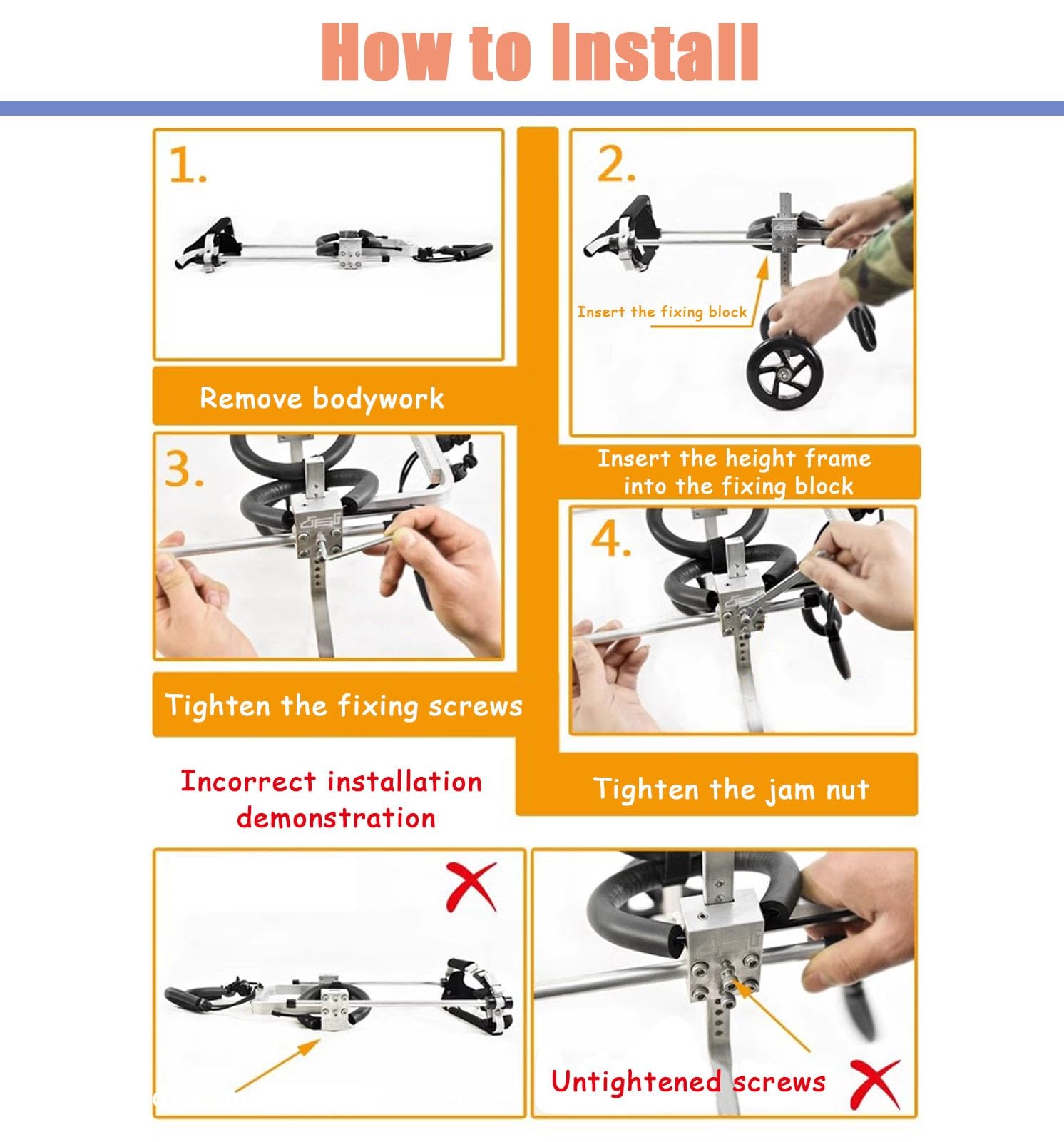 How to Install

1.

Remove bodywork

2.

Insert the fixing block

Insert the height frame into the fixing block

3.

Tighten the fixing screws

4.

Tighten the jam nut

Incorrect installation demonstration

Untightened screws