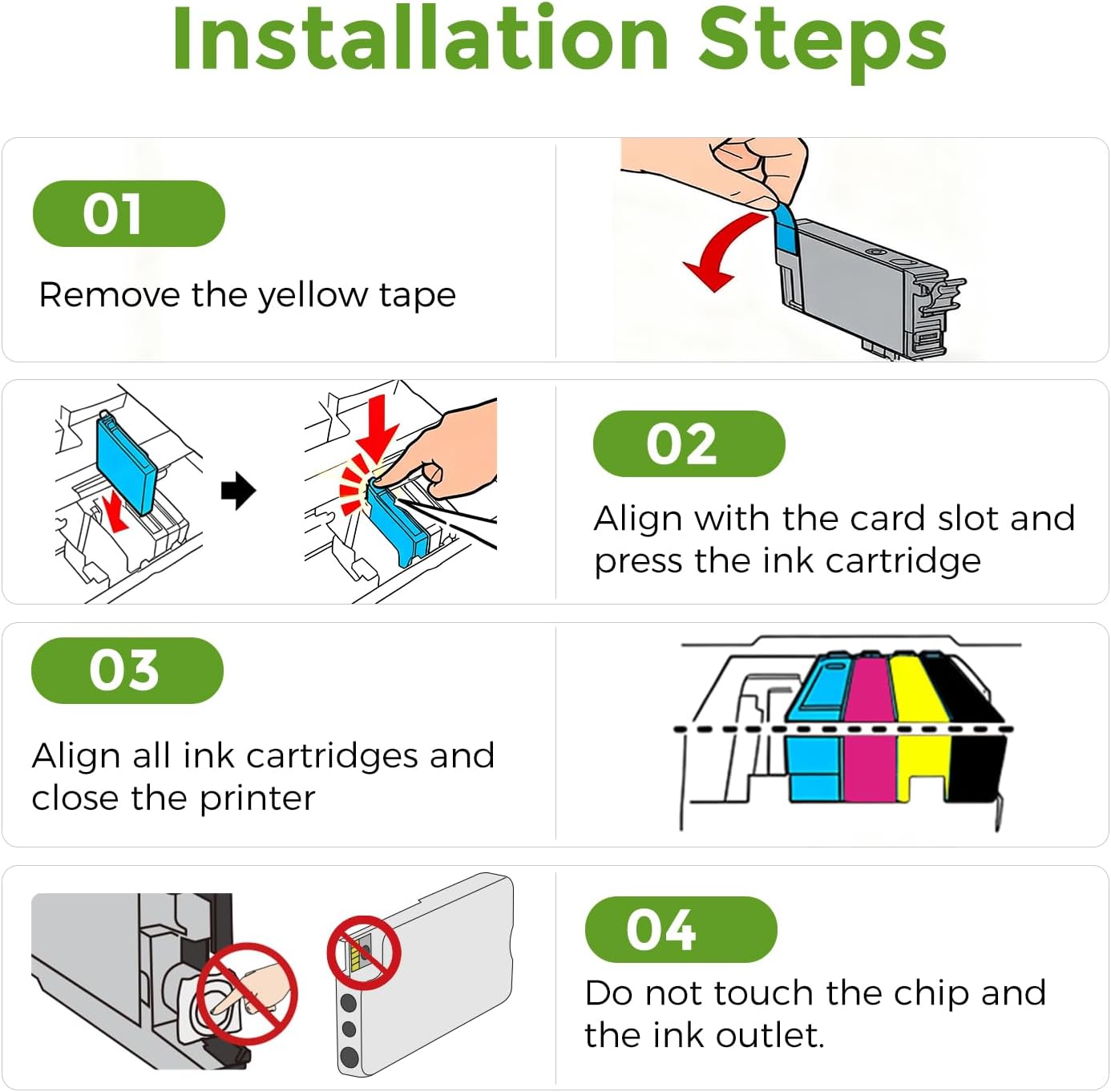 Installation Steps

01

Remove the yellow tape

02

Align with the card slot and press the ink cartridge

03

Align all ink cartridges and close the printer

04

Do not touch the chip and the ink outlet.