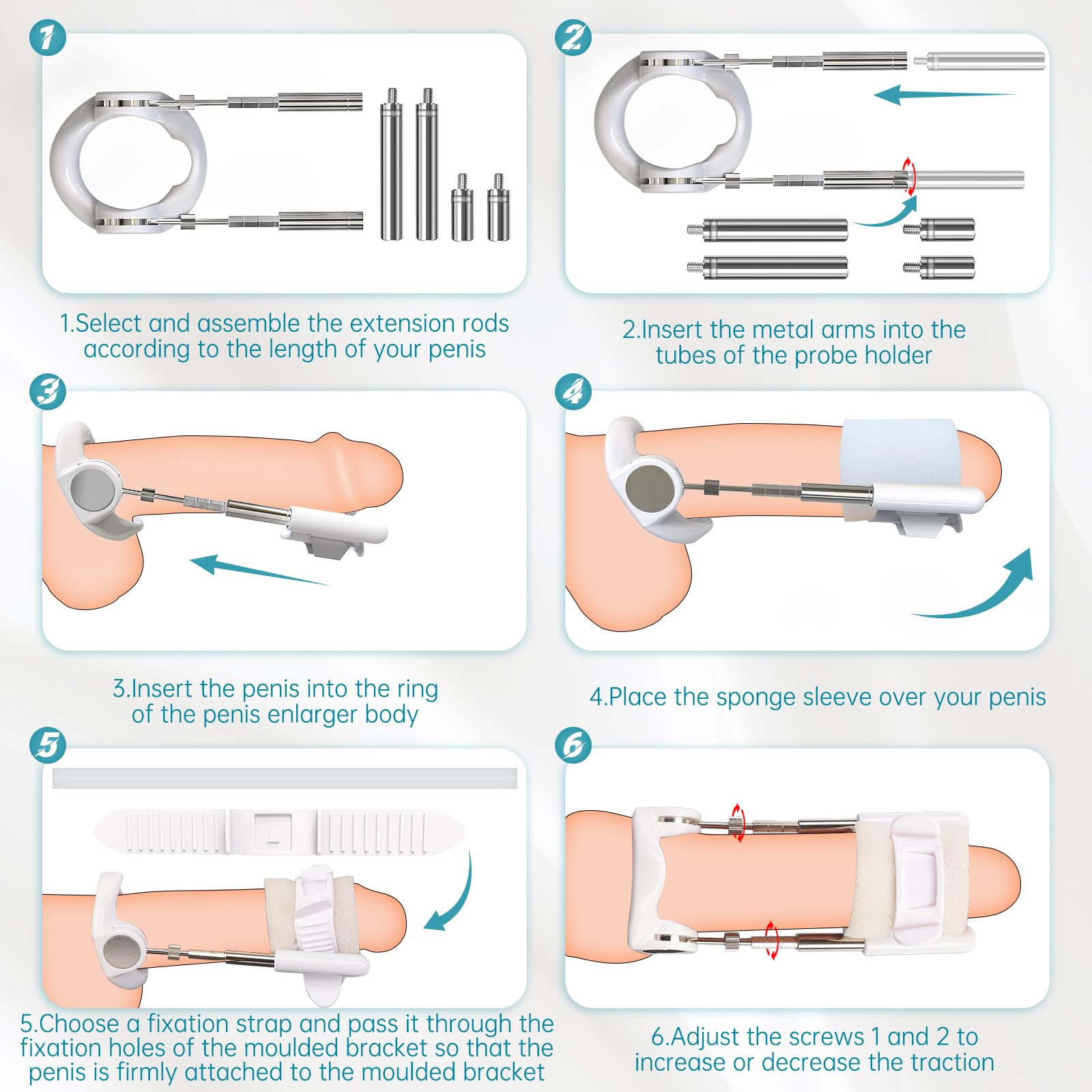 1

1.Select and assemble the extension rods according to the length of your penis

2

2.Insert the metal arms into the tubes of the probe holder

3

3.Insert the penis into the ring of the penis enlarger body

4

4.Place the sponge sleeve over your penis

5

5.Choose a fixation strap and pass it through the fixation holes of the moulded bracket so that the penis is firmly attached to the moulded bracket

6

6.Adjust the screws 1 and 2 to increase or decrease the traction