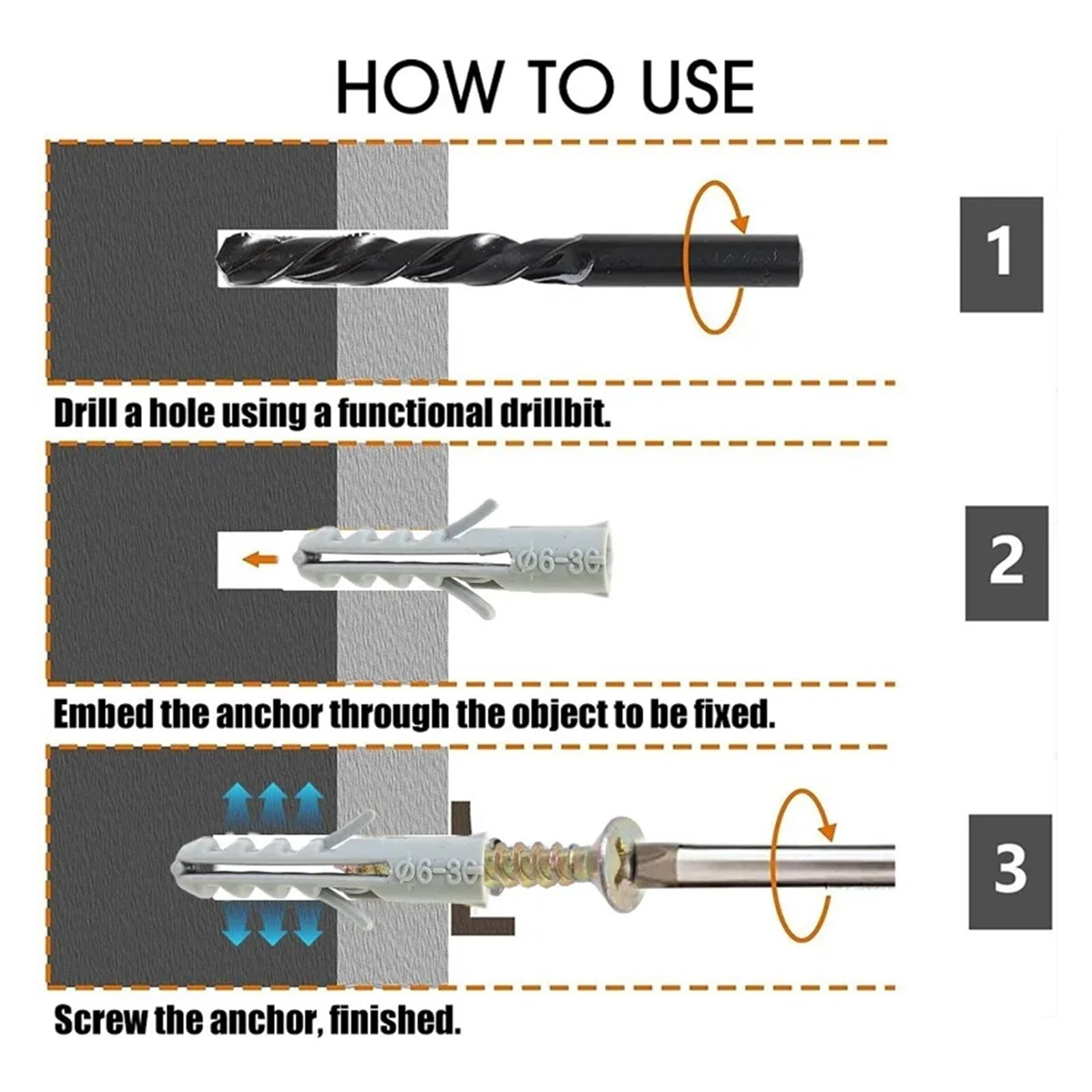 HOW TO USE

1

Drill a hole using a functional drillbit.

Ø6-30

2

Embed the anchor through the object to be fixed.

Ø6-30

3

Screw the anchor, finished.