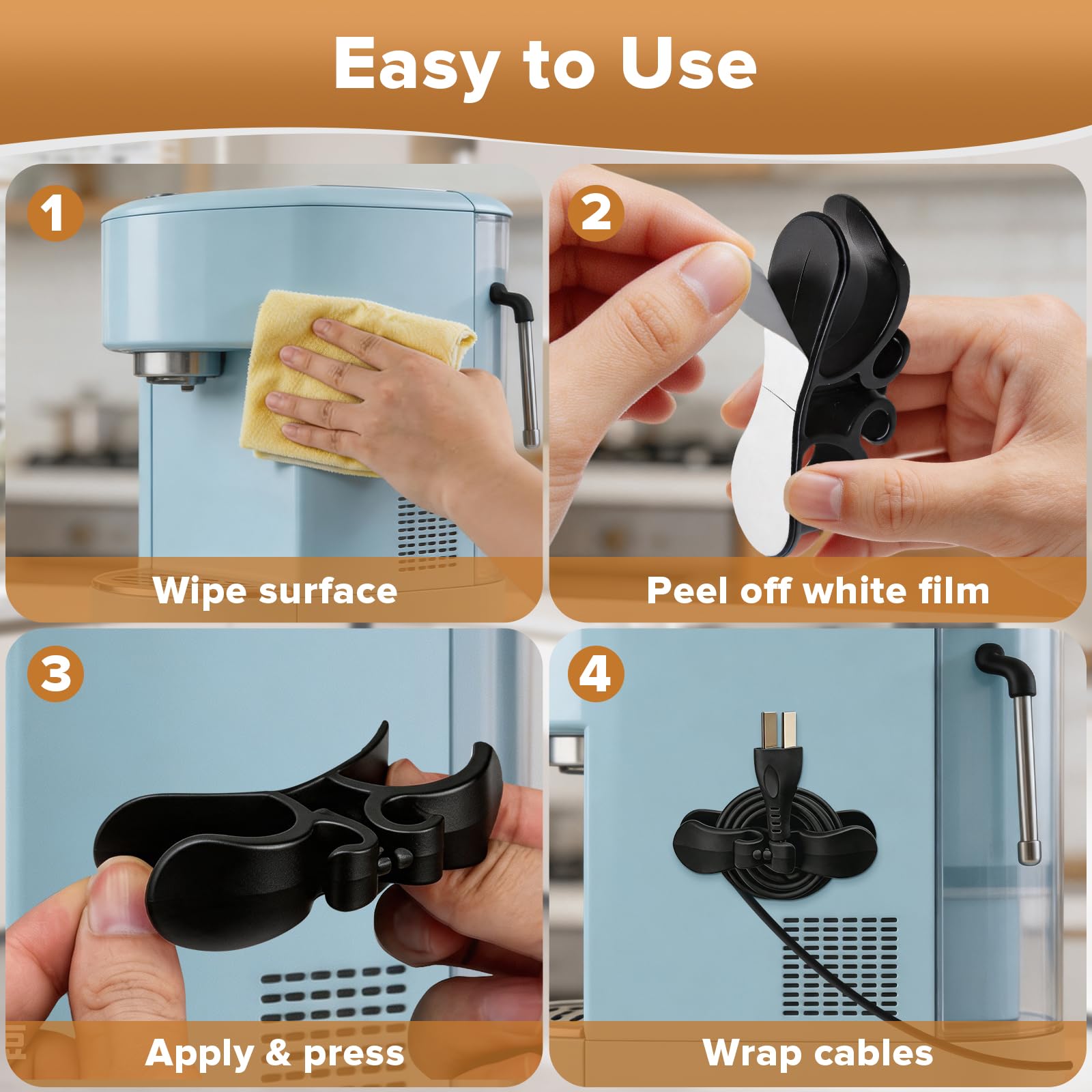 Easy to Use

1

Wipe surface

2

Peel off white film

3

Apply & press

4

Wrap cables