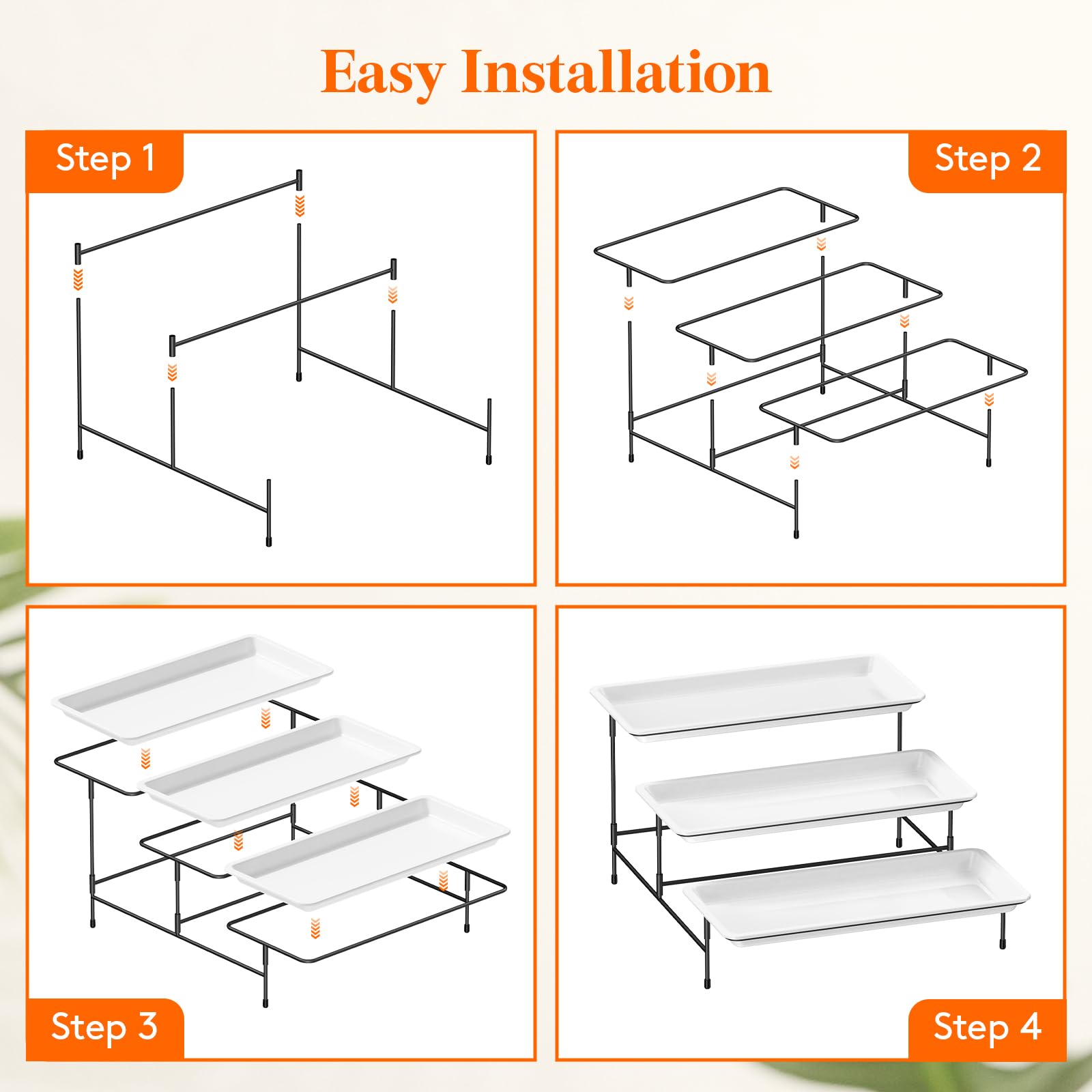 Easy Installation

Step 1

Step 2

Step 3

Step 4