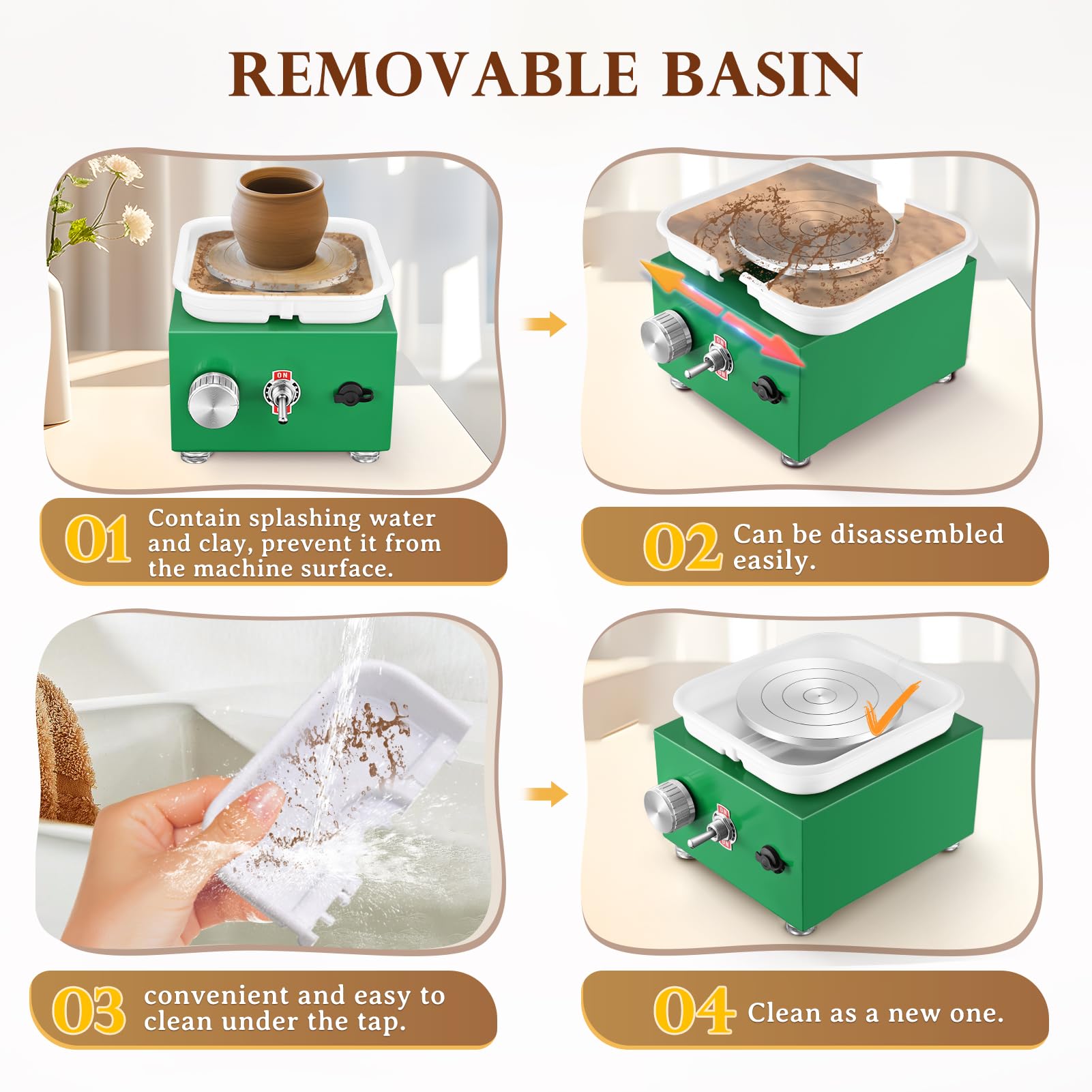 REMOVABLE BASIN

ON

01 Contain splashing water and clay, prevent it from the machine surface.

02 Can be disassembled easily.

03 convenient and easy to clean under the tap.

04 Clean as a new one.