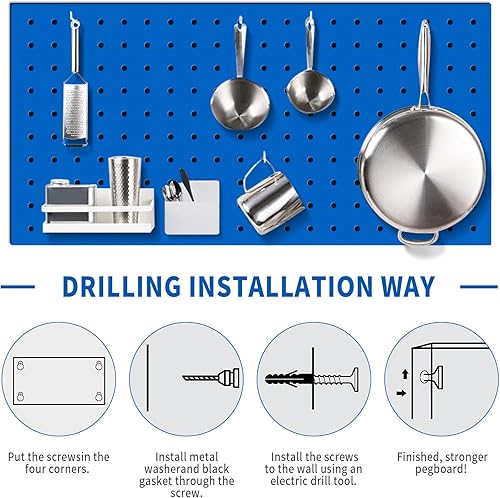 DRILLING INSTALLATION WAY

Put the screwsin the four corners.

Install metal washerand black gasket through the screw.

Install the screws to the wall using an electric drill tool.

Finished, stronger pegboard!