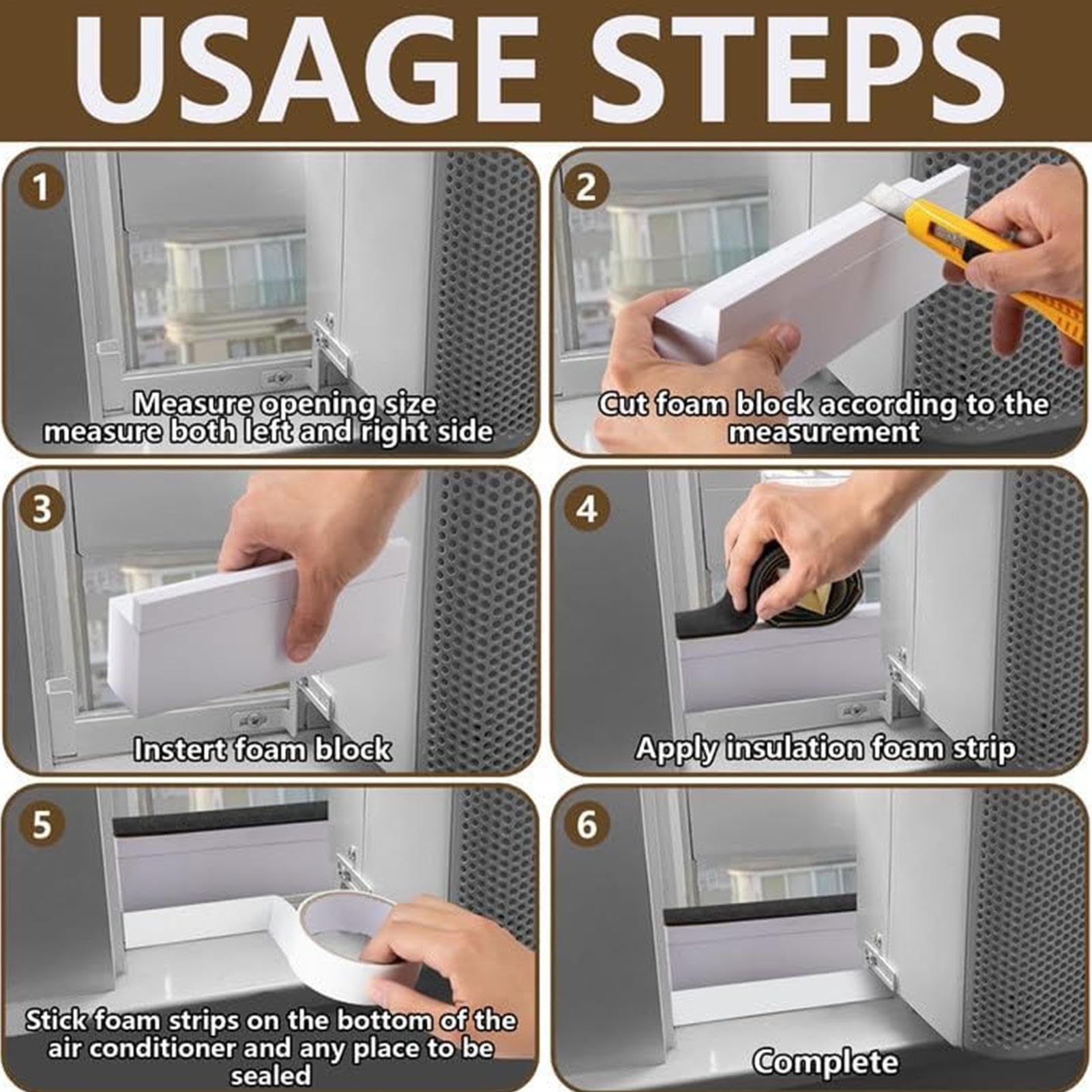 USAGE STEPS

1
Measure opening size
measure both left and right side

2
Cut foam block according to the measurement

3
Instert foam block

4
Apply insulation foam strip

5
Stick foam strips on the bottom of the air conditioner and any place to be sealed

6
Complete