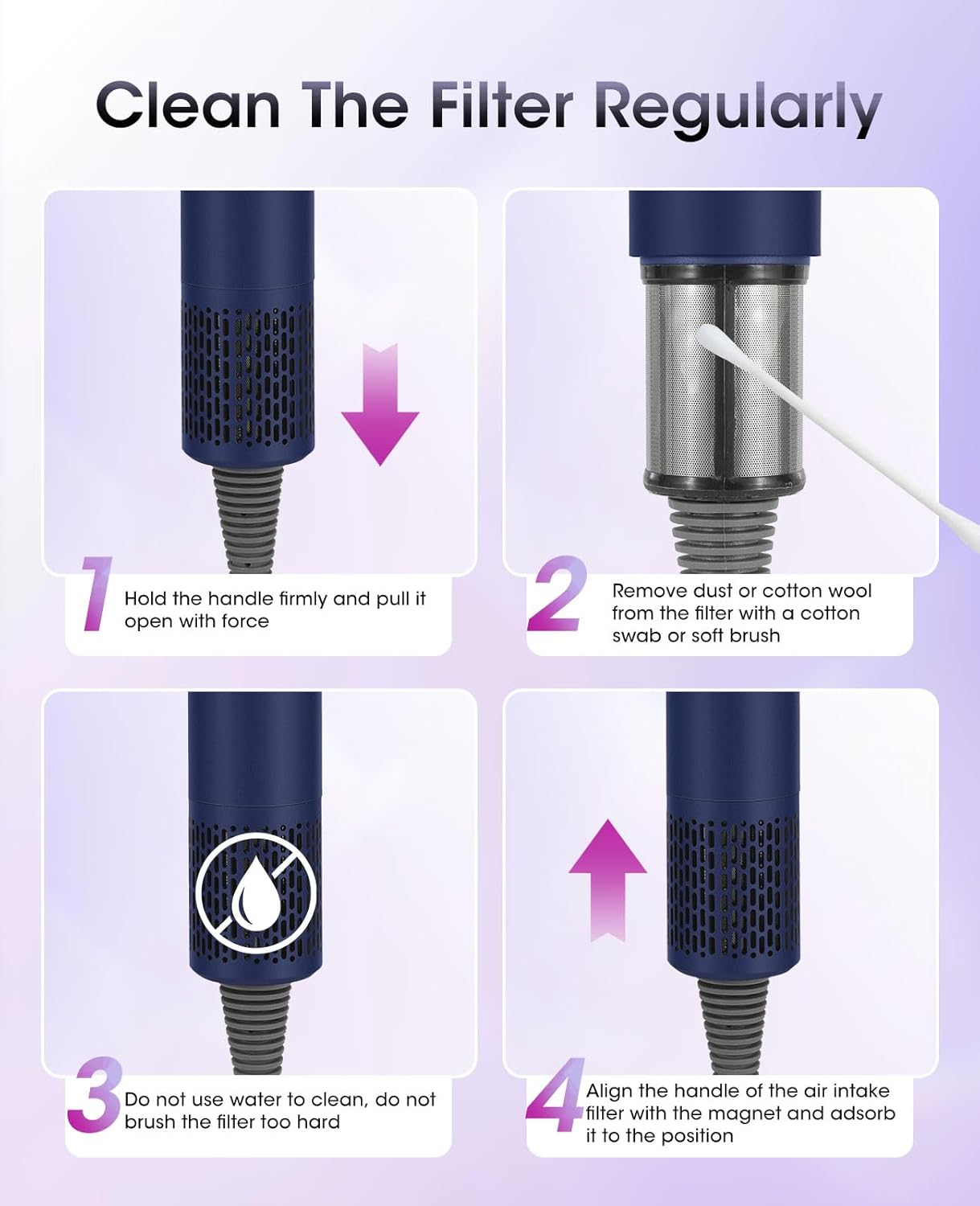 Clean The Filter Regularly

1 Hold the handle firmly and pull it open with force

2 Remove dust or cotton wool from the filter with a cotton swab or soft brush

3 Do not use water to clean, do not brush the filter too hard

4 Align the handle of the air intake filter with the magnet and adsorb it to the position