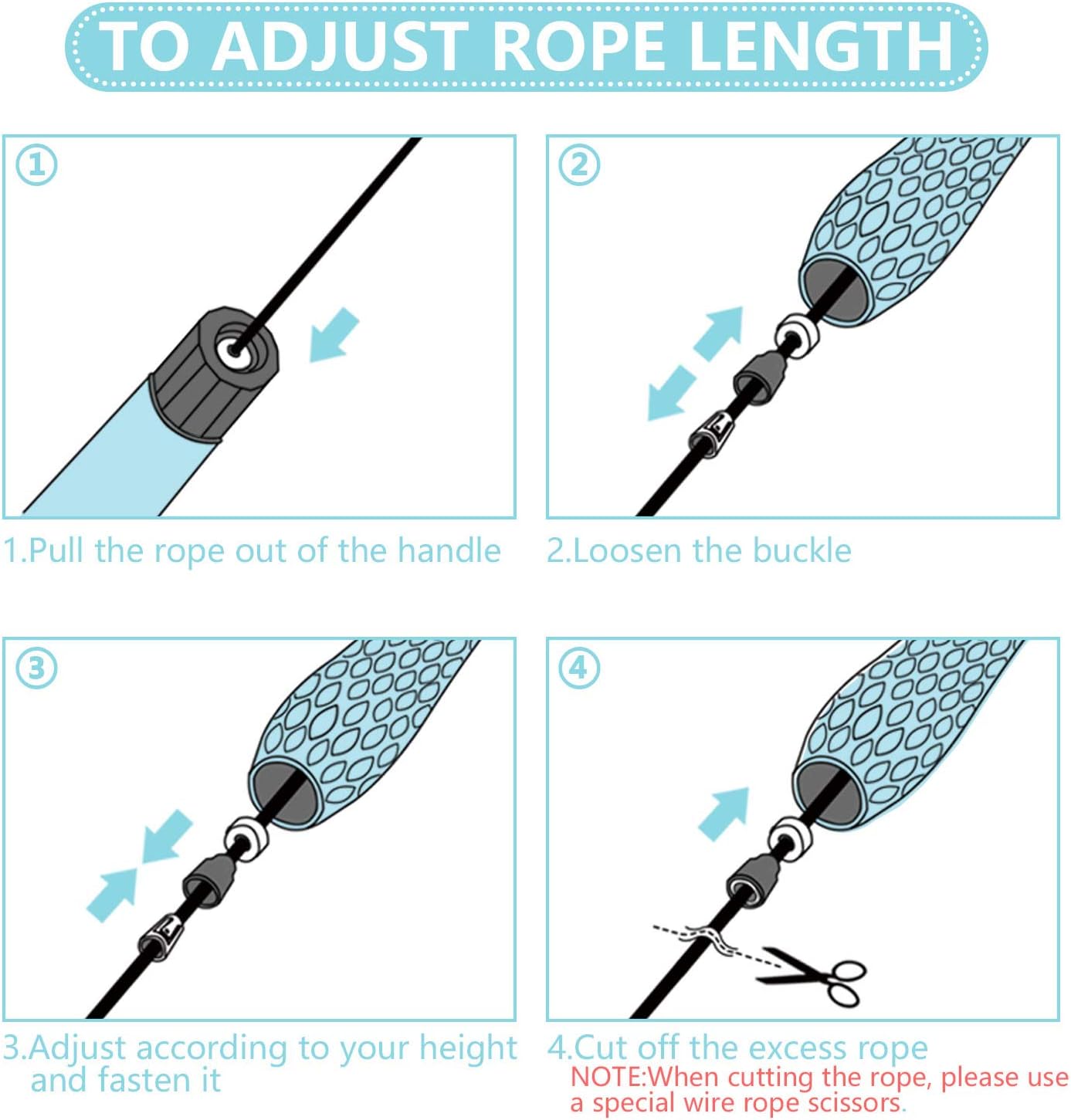 TO ADJUST ROPE LENGTH

①

1.Pull the rope out of the handle

②

2.Loosen the buckle

③

3.Adjust according to your height and fasten it

④

4.Cut off the excess rope
NOTE:When cutting the rope, please use a special wire rope scissors.