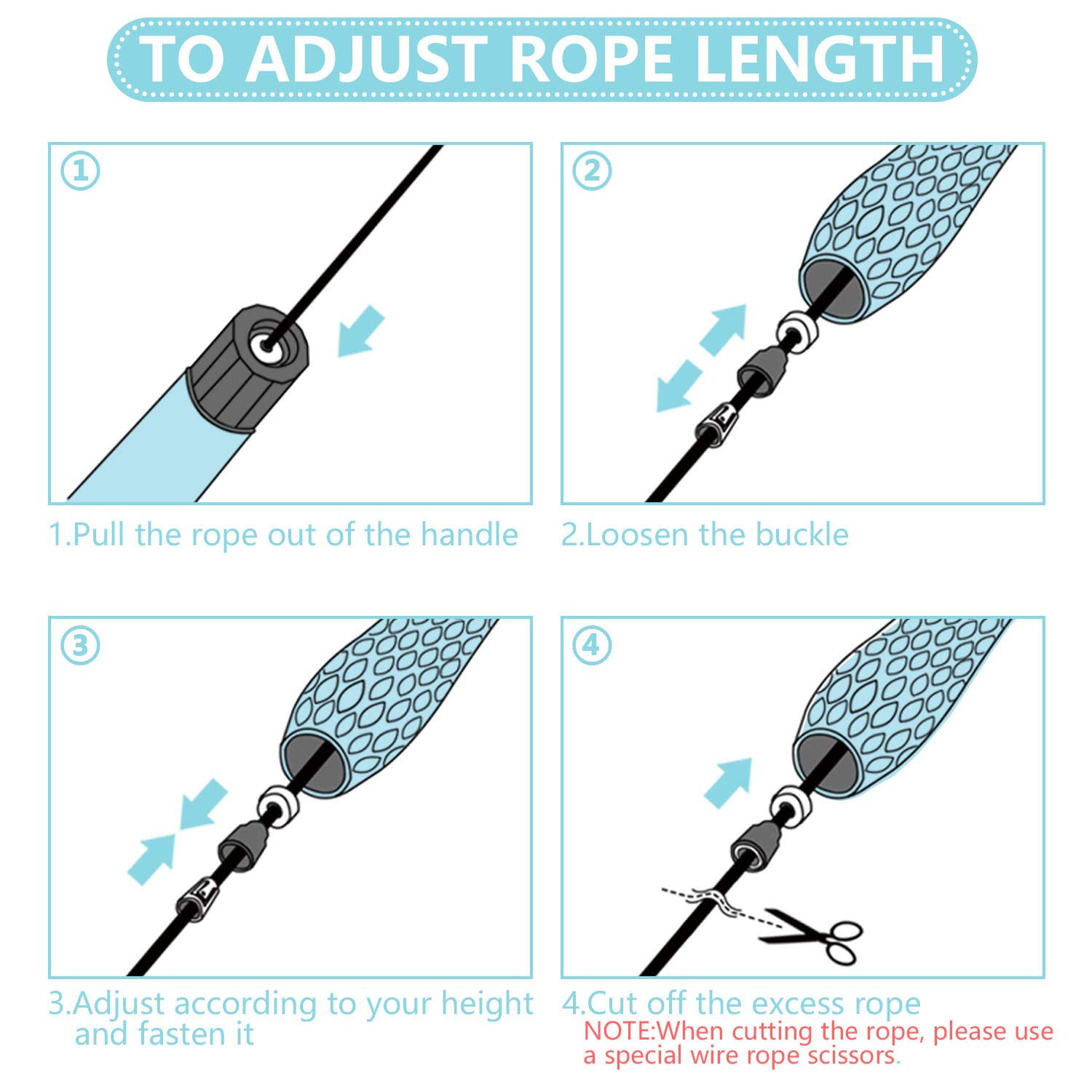 TO ADJUST ROPE LENGTH

①

1.Pull the rope out of the handle

②

2.Loosen the buckle

③

3.Adjust according to your height and fasten it

④

4.Cut off the excess rope
NOTE:When cutting the rope, please use a special wire rope scissors.