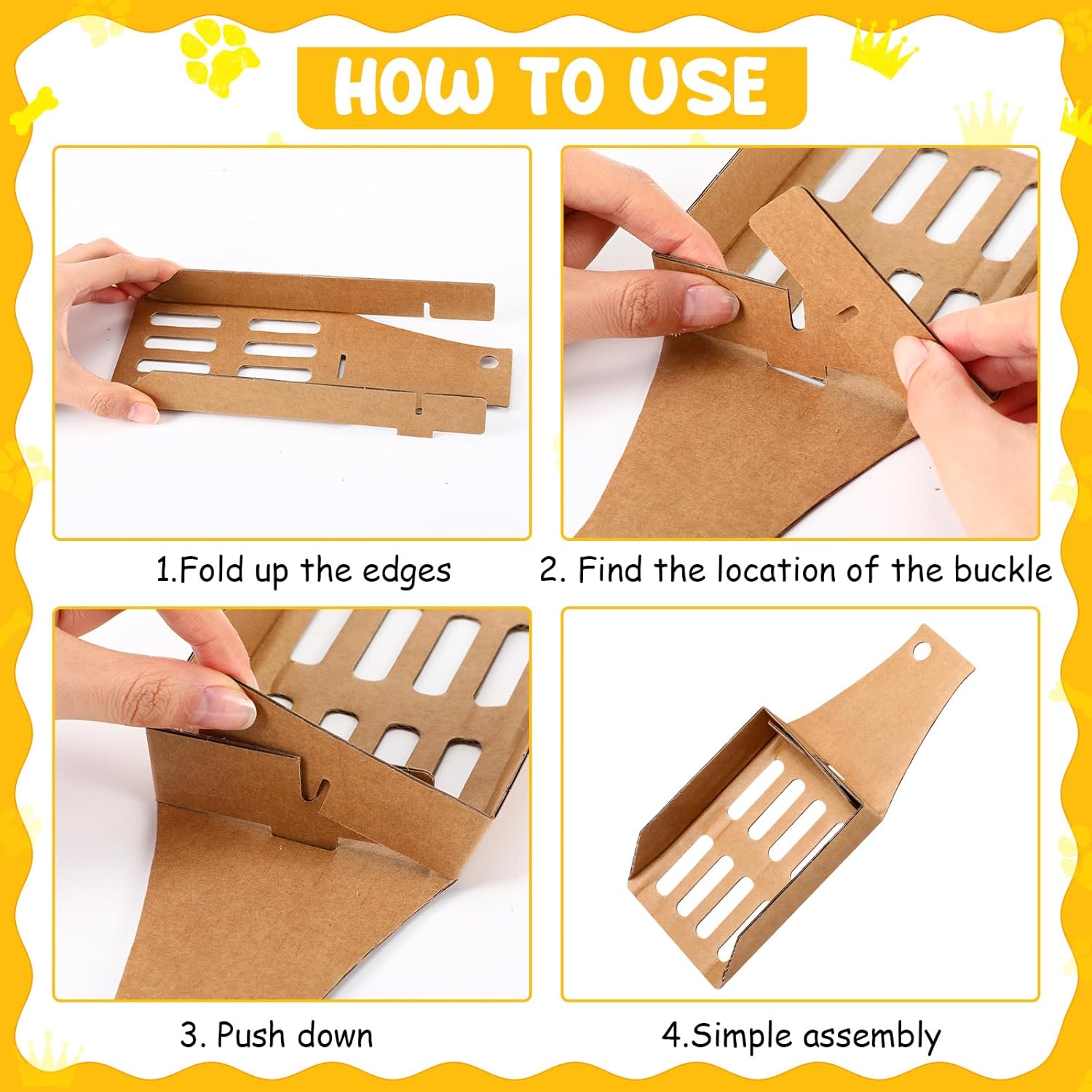 HOW TO USE

1.Fold up the edges

2. Find the location of the buckle

3. Push down

4.Simple assembly